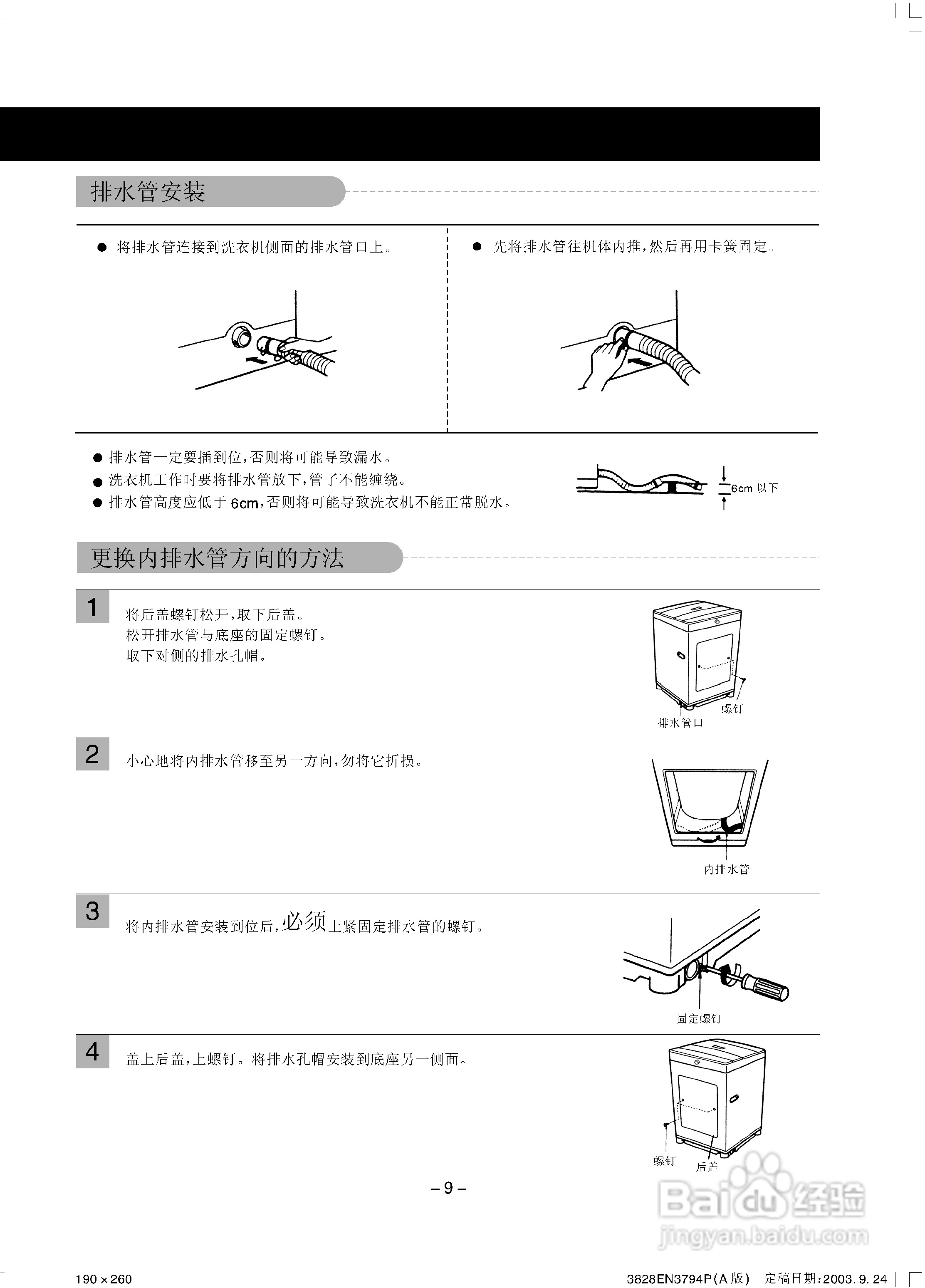 排水管安装

● 将排水管连接到洗衣机侧面的排水管口上。

● 先将排水管往机体内推，然后再用卡簧固定。

● 排水管一定要插到位，否则将可能导致漏水。
● 洗衣机工作时要将排水管放下，管子不能缠绕。
● 排水管高度应低于 6cm，否则将可能导致洗衣机不能正常脱水。

6cm 以下

更换内排水管方向的方法

1
将后盖螺钉松开，取下后盖。
松开排水管与底座的固定螺钉。
取下对侧的排水孔帽。

螺钉
排水管口

2
小心地将内排水管移至另一方向，勿将它折损。

内排水管

3
将内排水管安装到位后，必须上紧固定排水管的螺钉。

固定螺钉

4
盖上后盖，上螺钉。将排水孔帽安装到底座另一侧面。

螺钉
后盖

– 9 –

Baidu 经验
jingyan.baidu.com

190×260

3828EN3794P(A 版) 定稿日期：2003. 9. 24