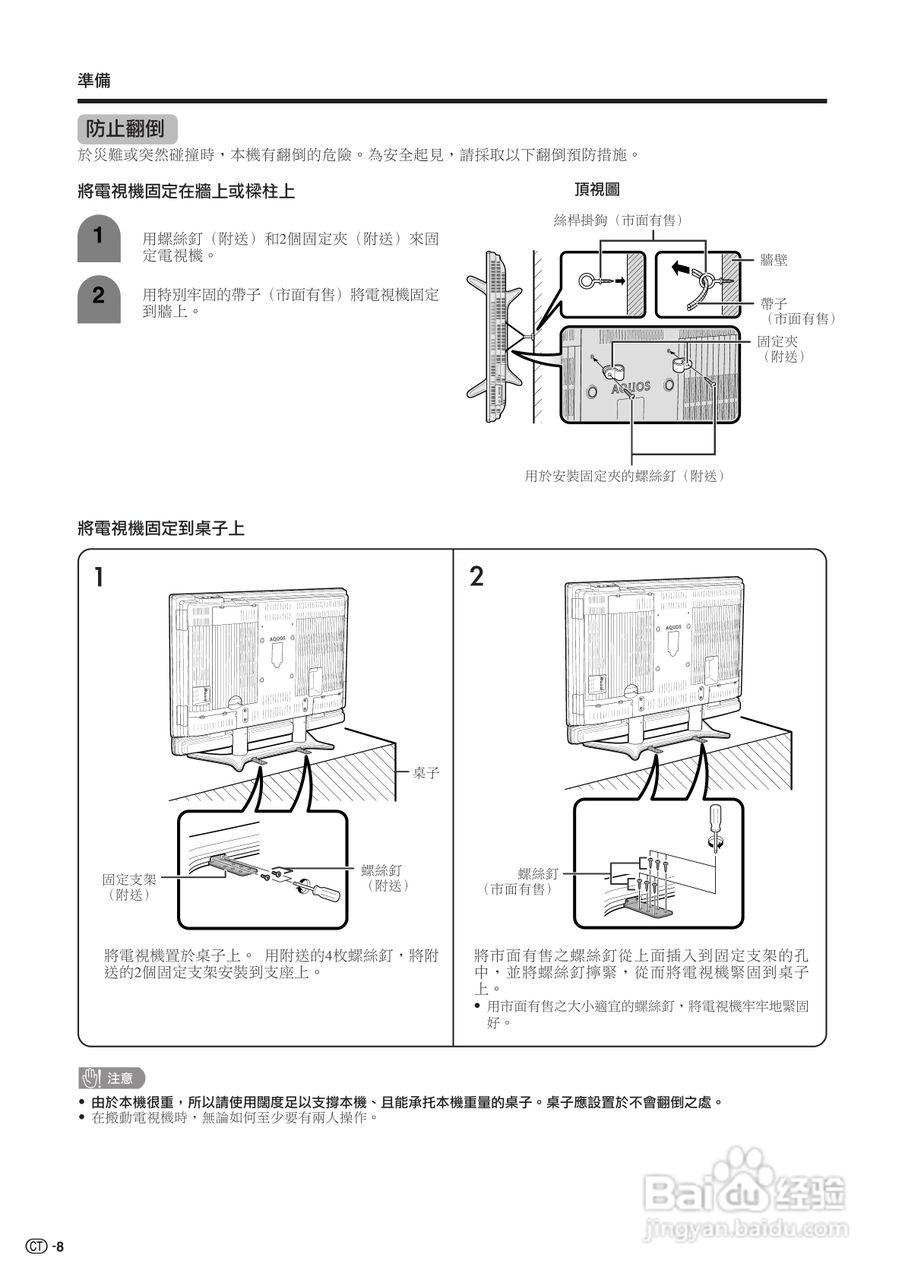 準備

防止翻倒

於災難或突然碰撞時，本機有翻倒的危險。為安全起見，請採取以下翻倒預防措施。

將電視機固定在牆上或樑柱上

1 用螺絲釘（附送）和2個固定夾（附送）來固定電視機。

2 用特別牢固的帶子（市面有售）將電視機固定到牆上。

頂視圖

絲桿掛鉤（市面有售）

牆壁

帶子（市面有售）

固定夾（附送）

AQUOS

用於安裝固定夾的螺絲釘（附送）

將電視機固定到桌子上

1

AQUOS

桌子

固定支架（附送）

螺絲釘（附送）

將電視機置於桌子上。 用附送的4枚螺絲釘，將附送的2個固定支架安裝到支座上。

2

AQUOS

螺絲釘（市面有售）

將市面有售之螺絲釘從上面插入到固定支架的孔中，並將螺絲釘擰緊，從而將電視機緊固到桌子上。

• 用市面有售之大小適宜的螺絲釘，將電視機牢牢地緊固好。

注意

• 由於本機很重，所以請使用闊度足以支撐本機、且能承托本機重量的桌子。桌子應設置於不會翻倒之處。
• 在搬動電視機時，無論如何至少要有兩人操作。

Baidu 经验
jingyan.baidu.com

CT -8