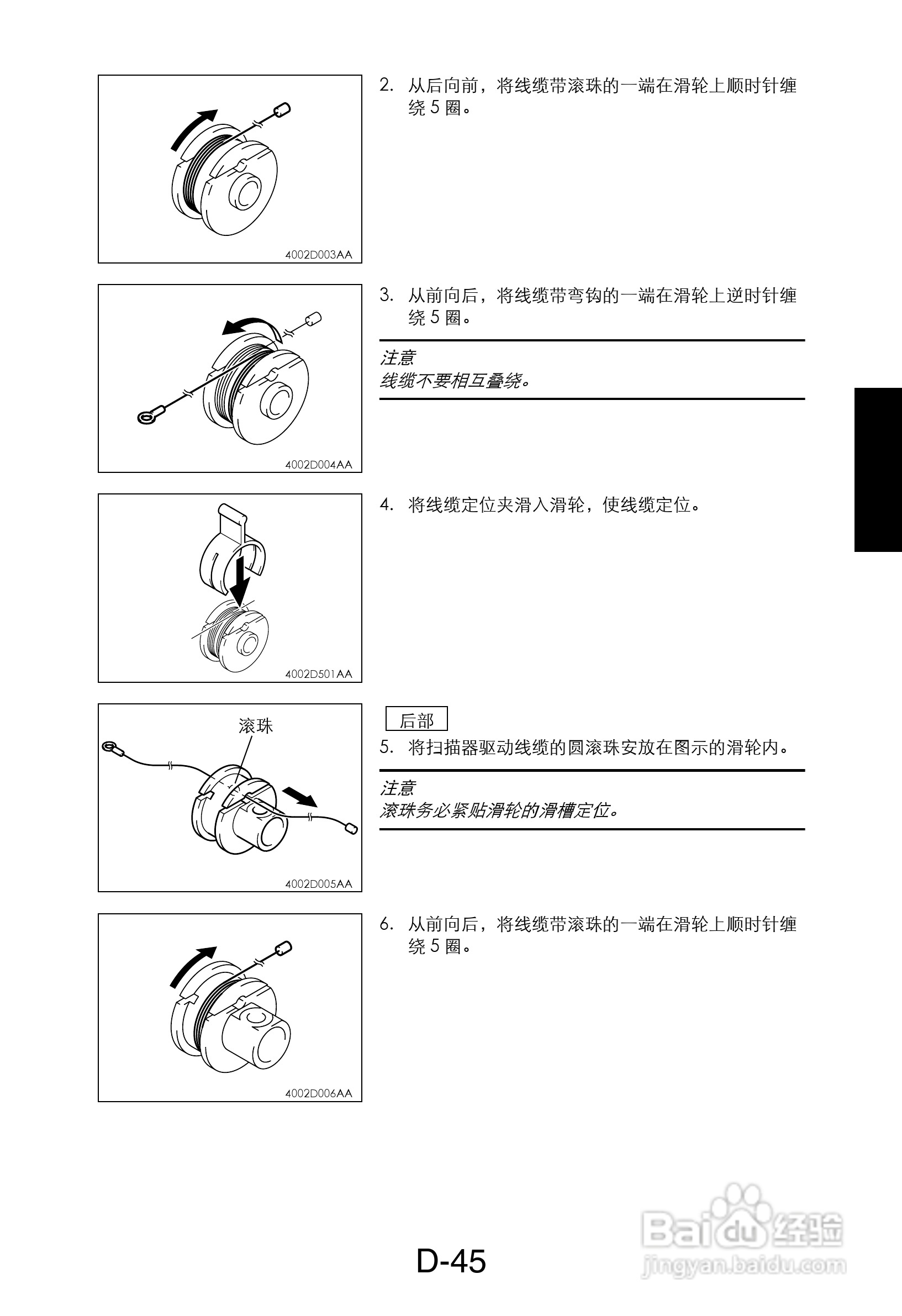 4002D003AA

2. 从后向前，将线缆带滚珠的一端在滑轮上顺时针缠绕 5 圈。

4002D004AA

3. 从前向后，将线缆带弯钩的一端在滑轮上逆时针缠绕 5 圈。

注意
线缆不要相互叠绕。

4002D501AA

4. 将线缆定位夹滑入滑轮，使线缆定位。

滚珠

4002D005AA

后部

5. 将扫描器驱动线缆的圆滚珠安放在图示的滑轮内。

注意
滚珠务必紧贴滑轮的滑槽定位。

4002D006AA

6. 从前向后，将线缆带滚珠的一端在滑轮上顺时针缠绕 5 圈。

D-45

Baidu 经验
jingyan.baidu.com