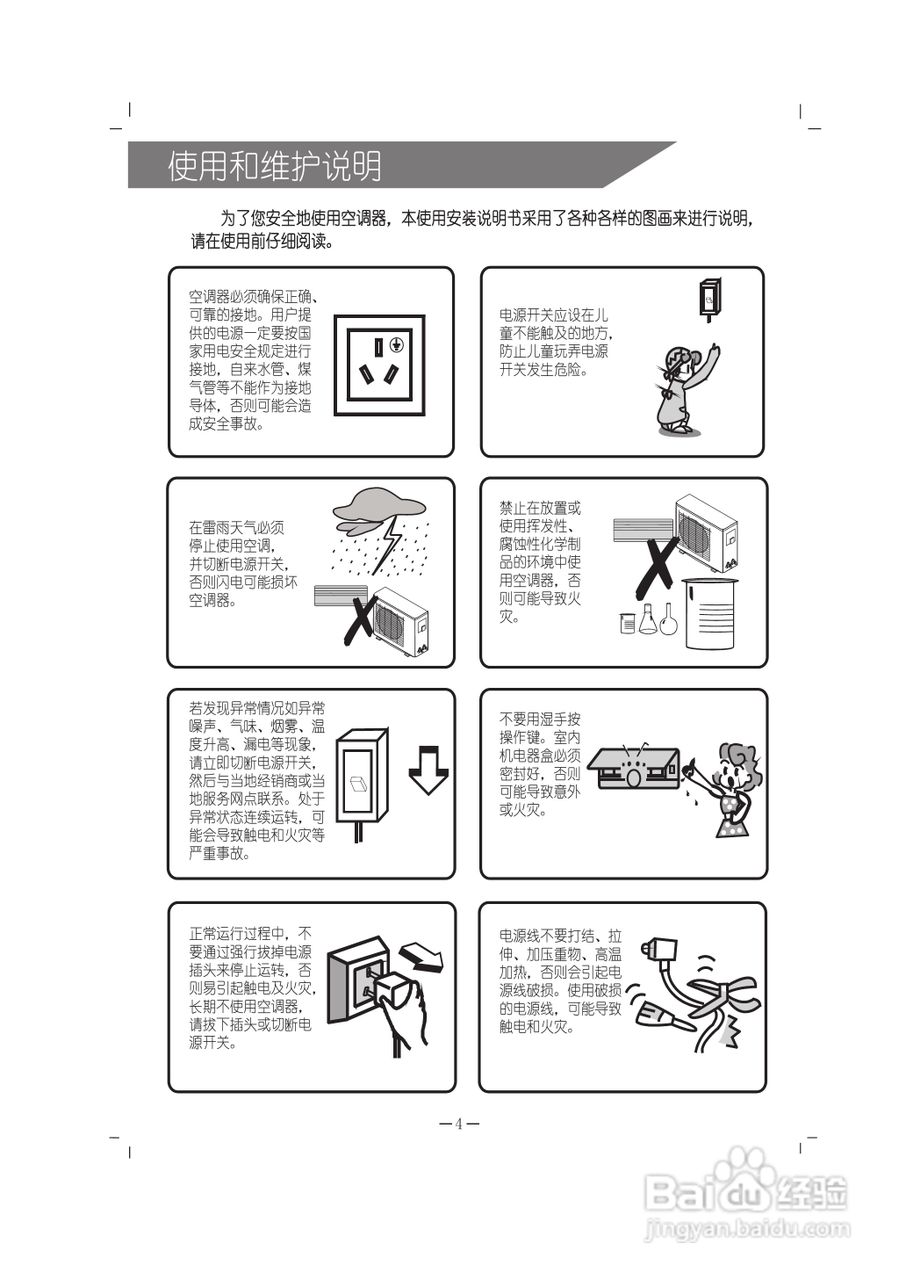 使用和维护说明

为了您安全地使用空调器，本使用安装说明书采用了各种各样的图画来进行说明，请在使用前仔细阅读。

空调器必须确保正确、可靠的接地。用户提供的电源一定要按国家用电安全规定进行接地，自来水管、煤气管等不能作为接地导体，否则可能会造成安全事故。

电源开关应设在儿童不能触及的地方，防止儿童玩弄电源开关发生危险。

在雷雨天气必须停止使用空调，并切断电源开关，否则闪电可能损坏空调器。

禁止在放置或使用挥发性、腐蚀性化学制品的环境中使用空调器，否则可能导致火灾。

若发现异常情况如异常噪声、气味、烟雾、温度升高、漏电等现象，请立即切断电源开关，然后与当地经销商或当地服务网点联系。处于异常状态连续运转，可能会导致触电和火灾等严重事故。

不要用湿手按操作键。室内机电器盒必须密封好，否则可能导致意外或火灾。

正常运行过程中，不要通过强行拔掉电源插头来停止运转，否则易引起触电及火灾，长期不使用空调器，请拔下插头或切断电源开关。

电源线不要打结、拉伸、加压重物、高温加热，否则会引起电源线破损。使用破损的电源线，可能导致触电和火灾。

—4—

Baidu经验
jingyan.baidu.com