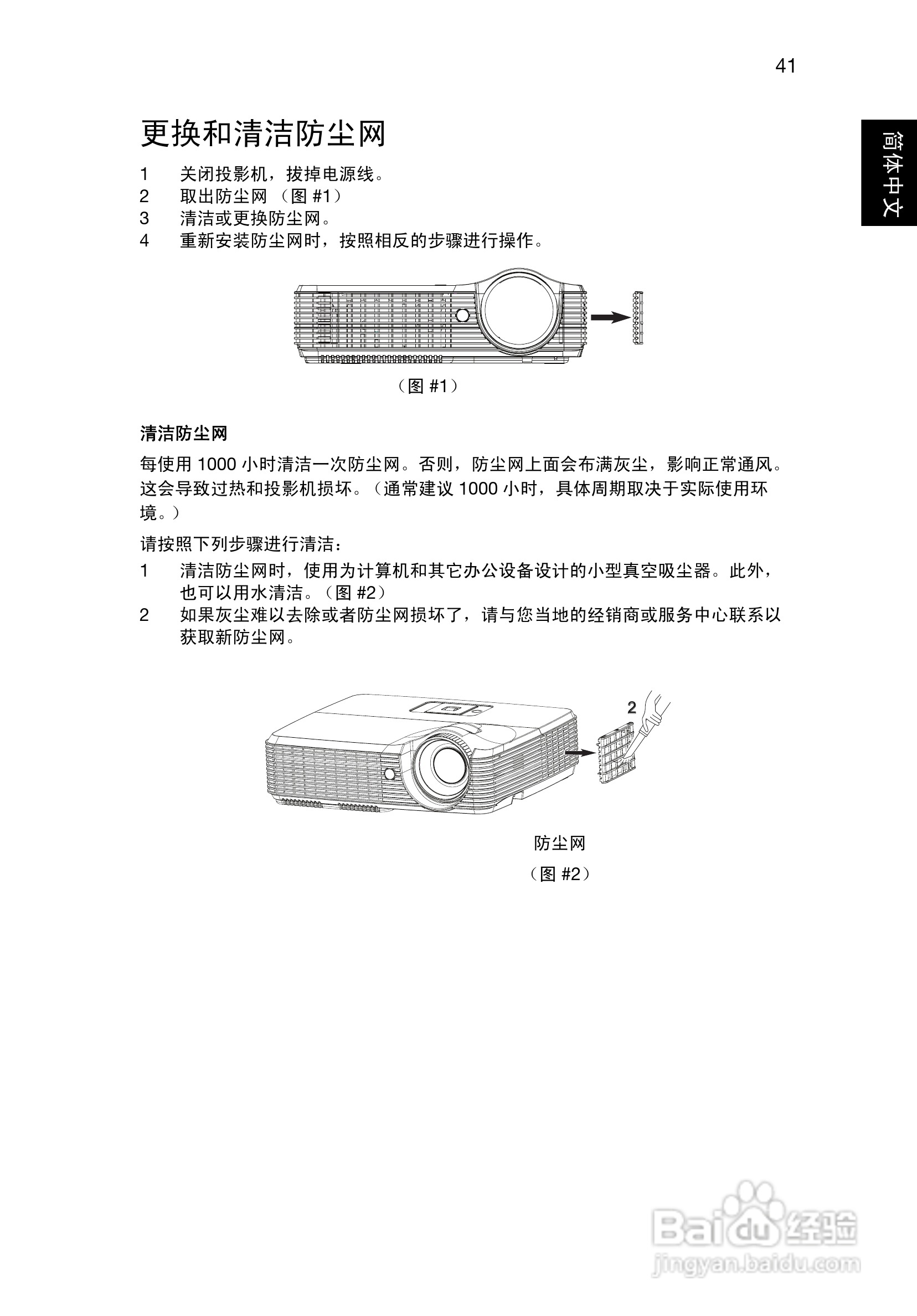 41

简体中文

更换和清洁防尘网

1 关闭投影机，拔掉电源线。
2 取出防尘网 （图 #1）
3 清洁或更换防尘网。
4 重新安装防尘网时，按照相反的步骤进行操作。

（图 #1）

清洁防尘网

每使用 1000 小时清洁一次防尘网。否则，防尘网上面会布满灰尘，影响正常通风。这会导致过热和投影机损坏。（通常建议 1000 小时，具体周期取决于实际使用环境。）

请按照下列步骤进行清洁：

1 清洁防尘网时，使用为计算机和其它办公设备设计的小型真空吸尘器。此外，也可以用水清洁。（图 #2）
2 如果灰尘难以去除或者防尘网损坏了，请与您当地的经销商或服务中心联系以获取新防尘网。

2

防尘网

（图 #2）

Baidu 经验
jingyan.baidu.com