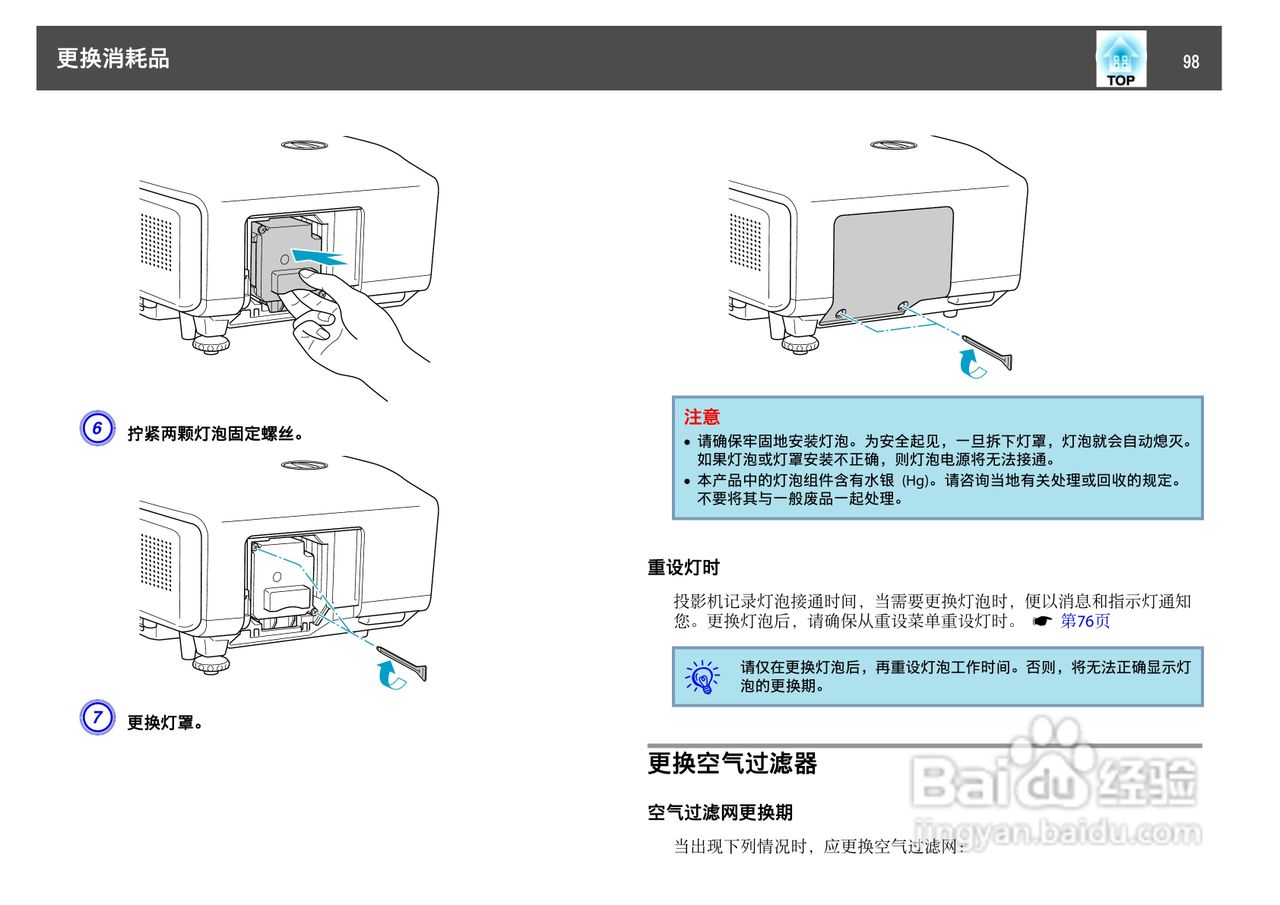 更换消耗品

TOP

98

6 拧紧两颗灯泡固定螺丝。

7 更换灯罩。

注意

• 请确保牢固地安装灯泡。为安全起见，一旦拆下灯罩，灯泡就会自动熄灭。如果灯泡或灯罩安装不正确，则灯泡电源将无法接通。

• 本产品中的灯泡组件含有水银 (Hg)。请咨询当地有关处理或回收的规定。不要将其与一般废品一起处理。

重设灯时

投影机记录灯泡接通时间，当需要更换灯泡时，便以消息和指示灯通知您。更换灯泡后，请确保从重设菜单重设灯时。 ☛ 第76页

请仅在更换灯泡后，再重设灯泡工作时间。否则，将无法正确显示灯泡的更换期。

更换空气过滤器

空气过滤网更换期

当出现下列情况时，应更换空气过滤网：

Baidu 经验
jingyan.baidu.com