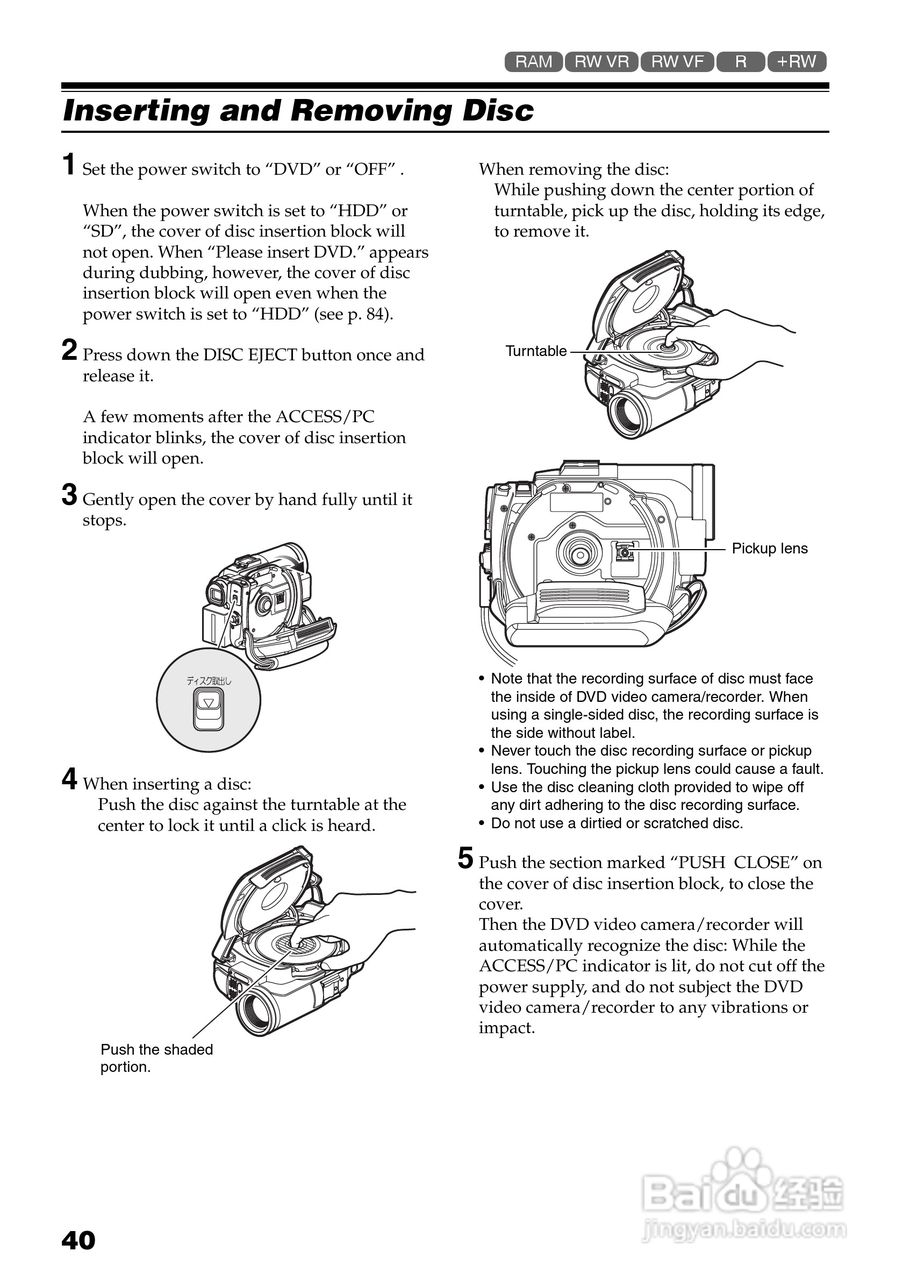 RAM RW VR RW VF R +RW

Inserting and Removing Disc

1 Set the power switch to “DVD” or “OFF” .

When the power switch is set to “HDD” or “SD”, the cover of disc insertion block will not open. When “Please insert DVD.” appears during dubbing, however, the cover of disc insertion block will open even when the power switch is set to “HDD” (see p. 84).

2 Press down the DISC EJECT button once and release it.

A few moments after the ACCESS/PC indicator blinks, the cover of disc insertion block will open.

3 Gently open the cover by hand fully until it stops.

ディスク取出し

4 When inserting a disc:
Push the disc against the turntable at the center to lock it until a click is heard.

Push the shaded portion.

When removing the disc:
While pushing down the center portion of turntable, pick up the disc, holding its edge, to remove it.

Turntable

Pickup lens

• Note that the recording surface of disc must face the inside of DVD video camera/recorder. When using a single-sided disc, the recording surface is the side without label.
• Never touch the disc recording surface or pickup lens. Touching the pickup lens could cause a fault.
• Use the disc cleaning cloth provided to wipe off any dirt adhering to the disc recording surface.
• Do not use a dirtied or scratched disc.

5 Push the section marked “PUSH CLOSE” on the cover of disc insertion block, to close the cover.
Then the DVD video camera/recorder will automatically recognize the disc: While the ACCESS/PC indicator is lit, do not cut off the power supply, and do not subject the DVD video camera/recorder to any vibrations or impact.

40

Baidu 经验
jingyan.baidu.com