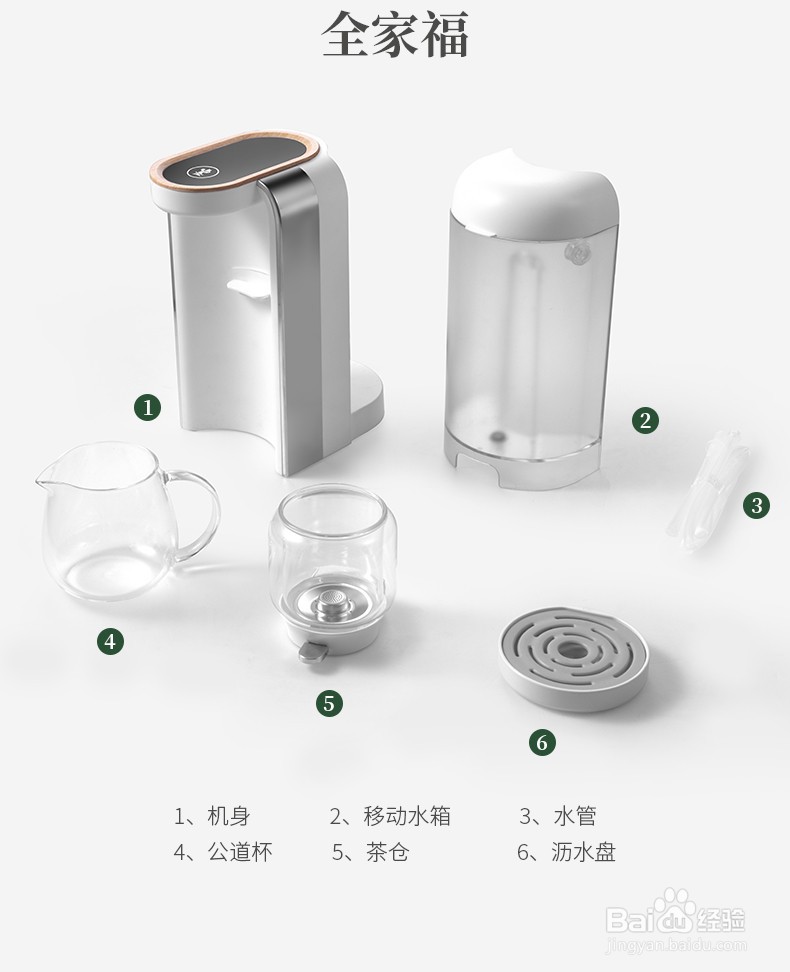 全家福

1

2

3

4

5

6

1、机身　2、移动水箱　3、水管
4、公道杯　5、茶仓　6、沥水盘

Baidu经验
jingyan.baidu.com