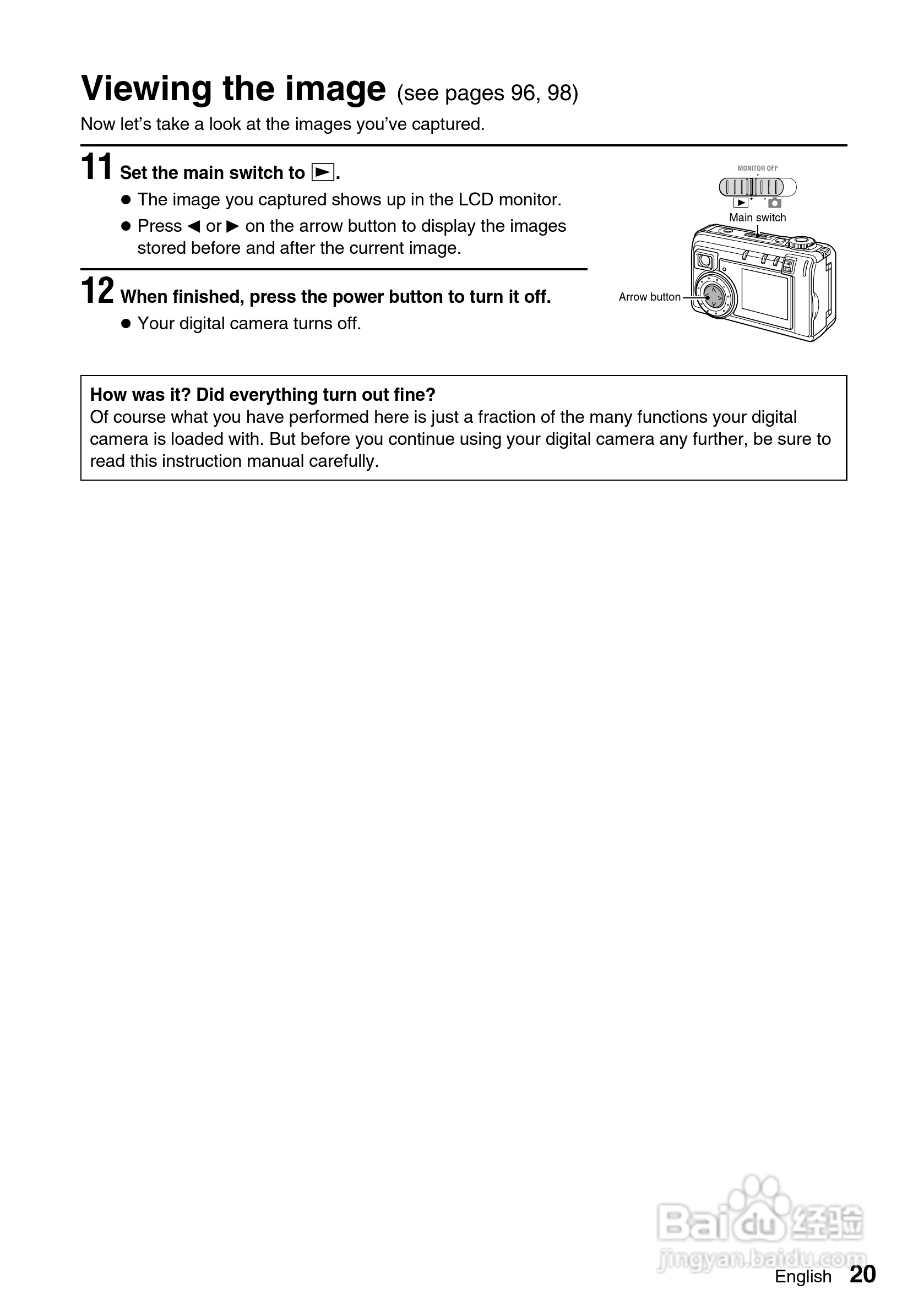 Viewing the image (see pages 96, 98)

Now let's take a look at the images you've captured.

11 Set the main switch to ▶.

● The image you captured shows up in the LCD monitor.

● Press ◀ or ▶ on the arrow button to display the images stored before and after the current image.

12 When finished, press the power button to turn it off.

● Your digital camera turns off.

MONITOR OFF

Main switch

Arrow button

How was it? Did everything turn out fine?
Of course what you have performed here is just a fraction of the many functions your digital camera is loaded with. But before you continue using your digital camera any further, be sure to read this instruction manual carefully.

Baidu 经验
jingyan.baidu.com

English 20