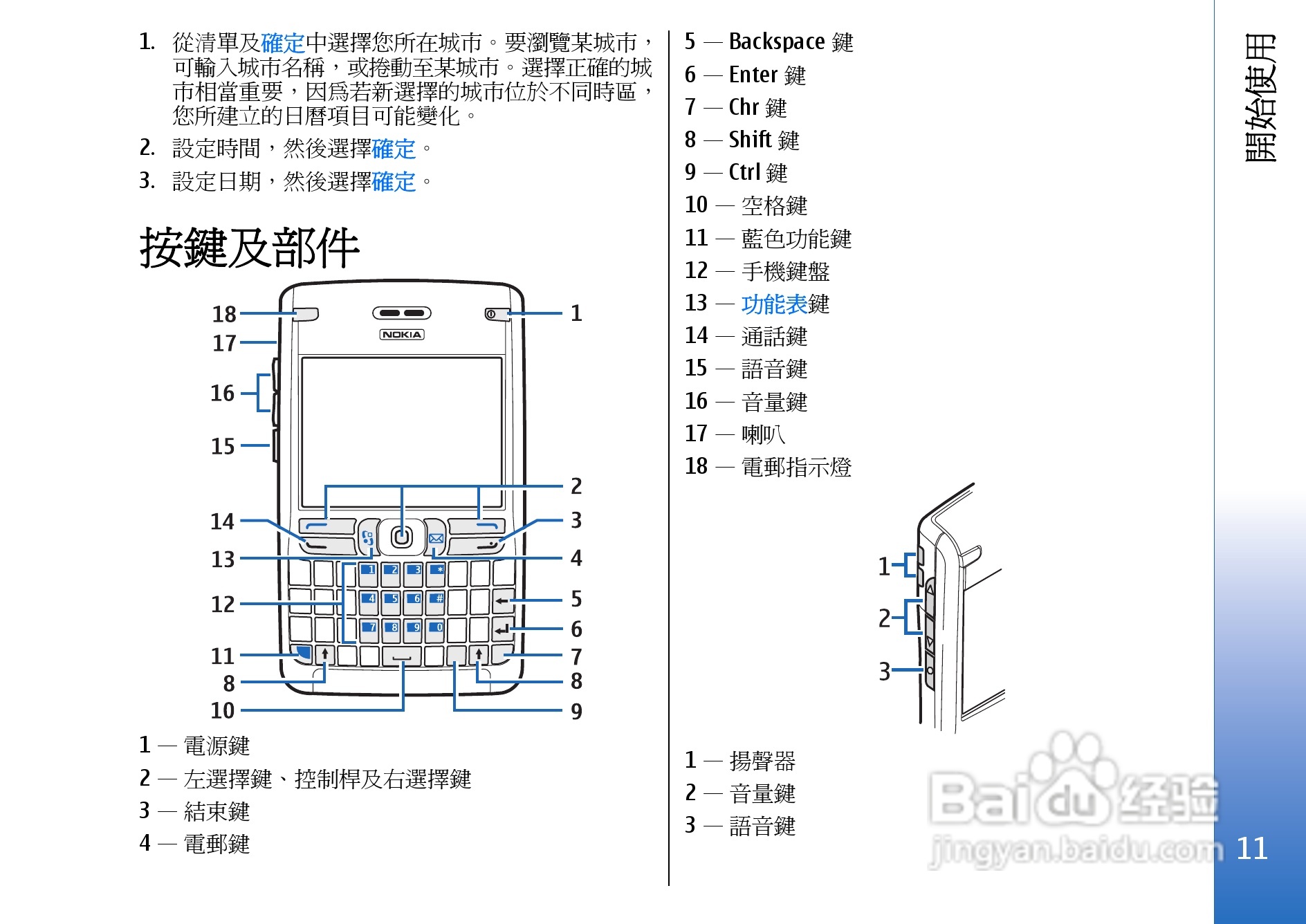 1. 從清單及確定中選擇您所在城市。要瀏覽某城市，可輸入城市名稱，或捲動至某城市。選擇正確的城市相當重要，因為若新選擇的城市位於不同時區，您所建立的日曆項目可能變化。

2. 設定時間，然後選擇確定。

3. 設定日期，然後選擇確定。

按鍵及部件

18
17
16
15
14
13
12
11
8
10
1
2
3
4
5
6
7
8
9

NOKIA

1
2
3
*
4
5
6
#
7
8
9
0

1 — 電源鍵
2 — 左選擇鍵、控制桿及右選擇鍵
3 — 結束鍵
4 — 電郵鍵

5 — Backspace 鍵
6 — Enter 鍵
7 — Chr 鍵
8 — Shift 鍵
9 — Ctrl 鍵
10 — 空格鍵
11 — 藍色功能鍵
12 — 手機鍵盤
13 — 功能表鍵
14 — 通話鍵
15 — 語音鍵
16 — 音量鍵
17 — 喇叭
18 — 電郵指示燈

1
2
3

1 — 揚聲器
2 — 音量鍵
3 — 語音鍵

開始使用

Baidu 经验
jingyan.baidu.com

11