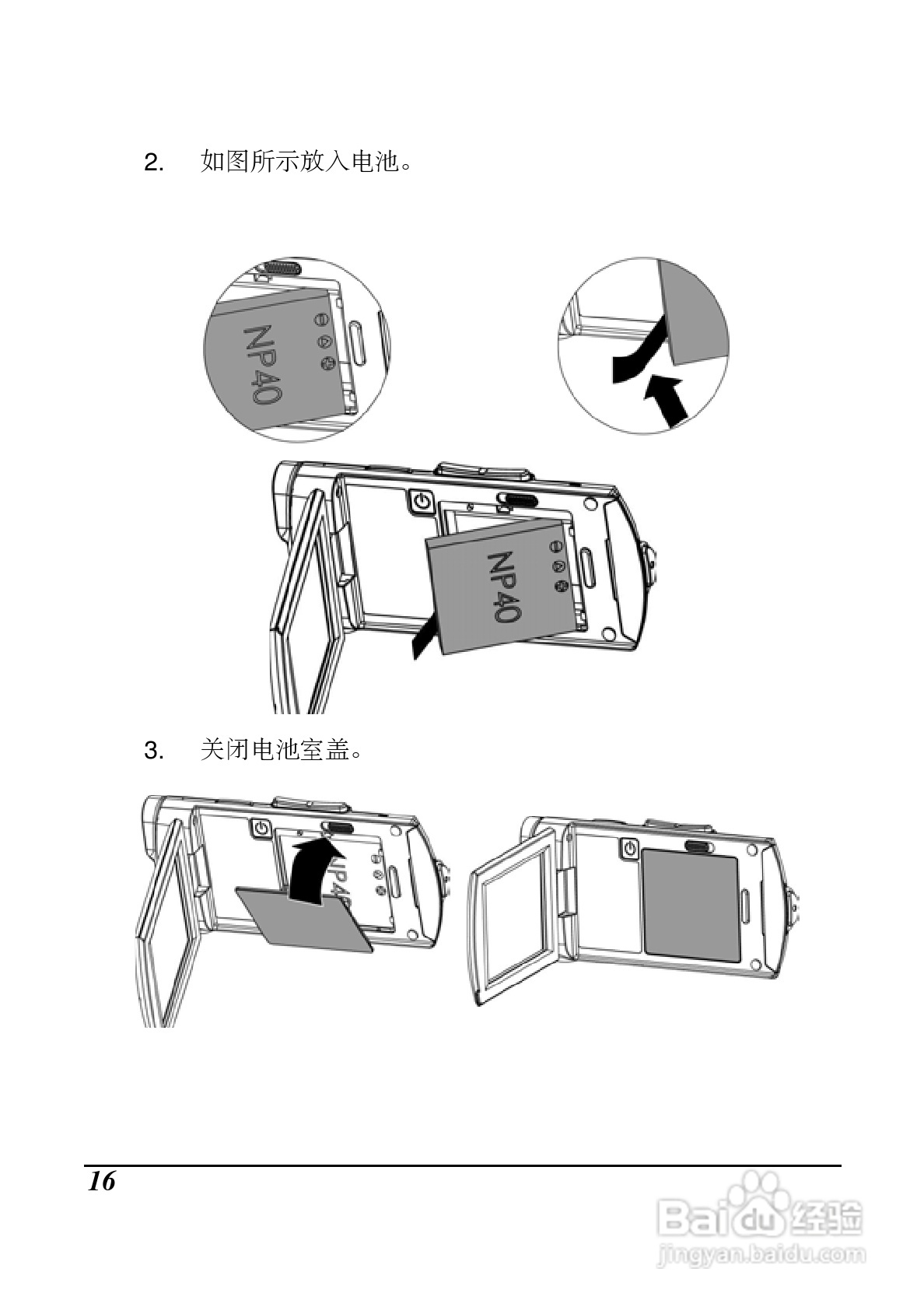 2. 如图所示放入电池。

NP40

NP40

3. 关闭电池室盖。

16

Baidu 经验
jingyan.baidu.com