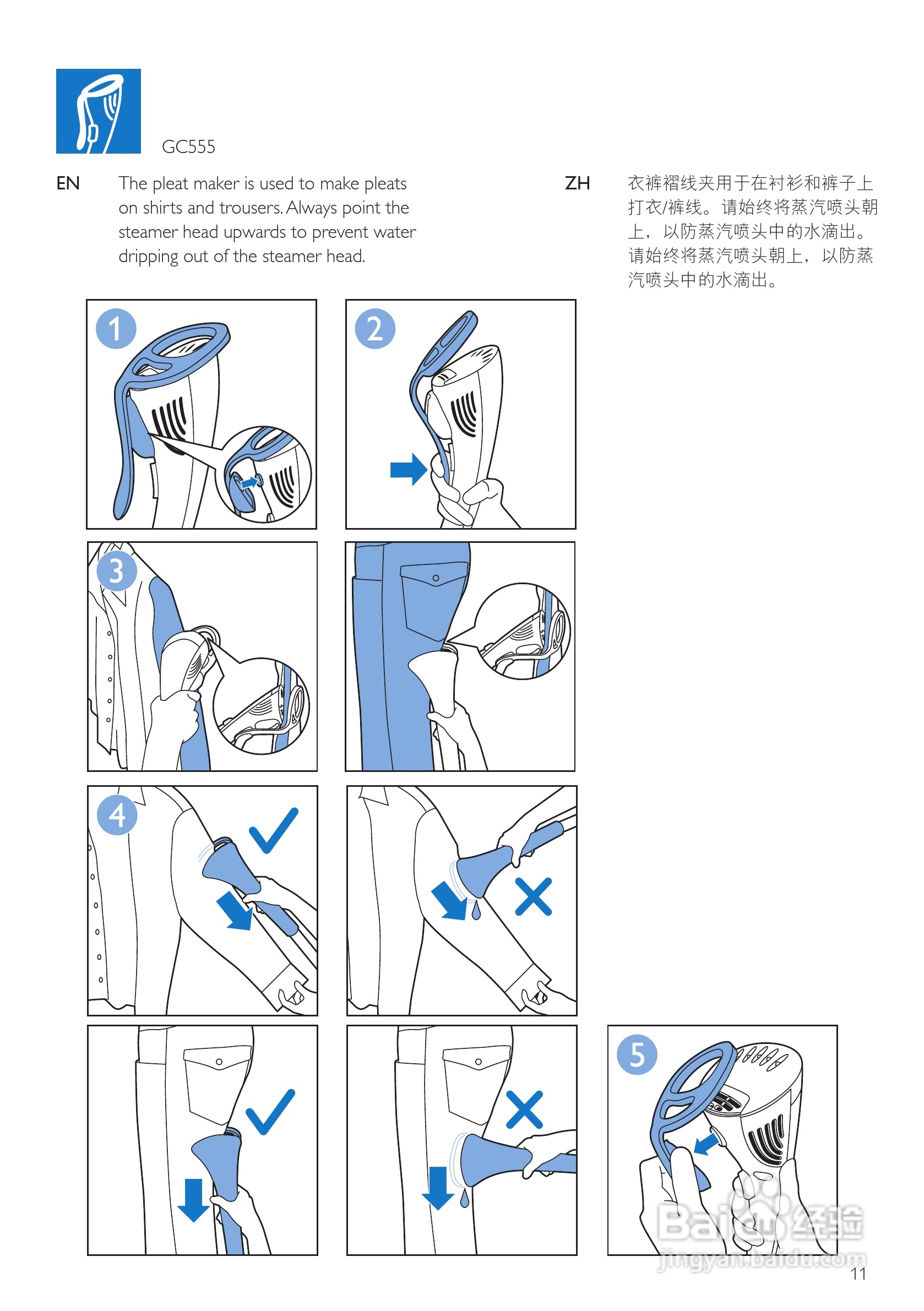 GC555

EN The pleat maker is used to make pleats on shirts and trousers. Always point the steamer head upwards to prevent water dripping out of the steamer head.

ZH 衣裤褶线夹用于在衬衫和裤子上打衣/裤线。请始终将蒸汽喷头朝上，以防蒸汽喷头中的水滴出。请始终将蒸汽喷头朝上，以防蒸汽喷头中的水滴出。

1

2

3

4

5

Baidu经验
jingyan.baidu.com

11