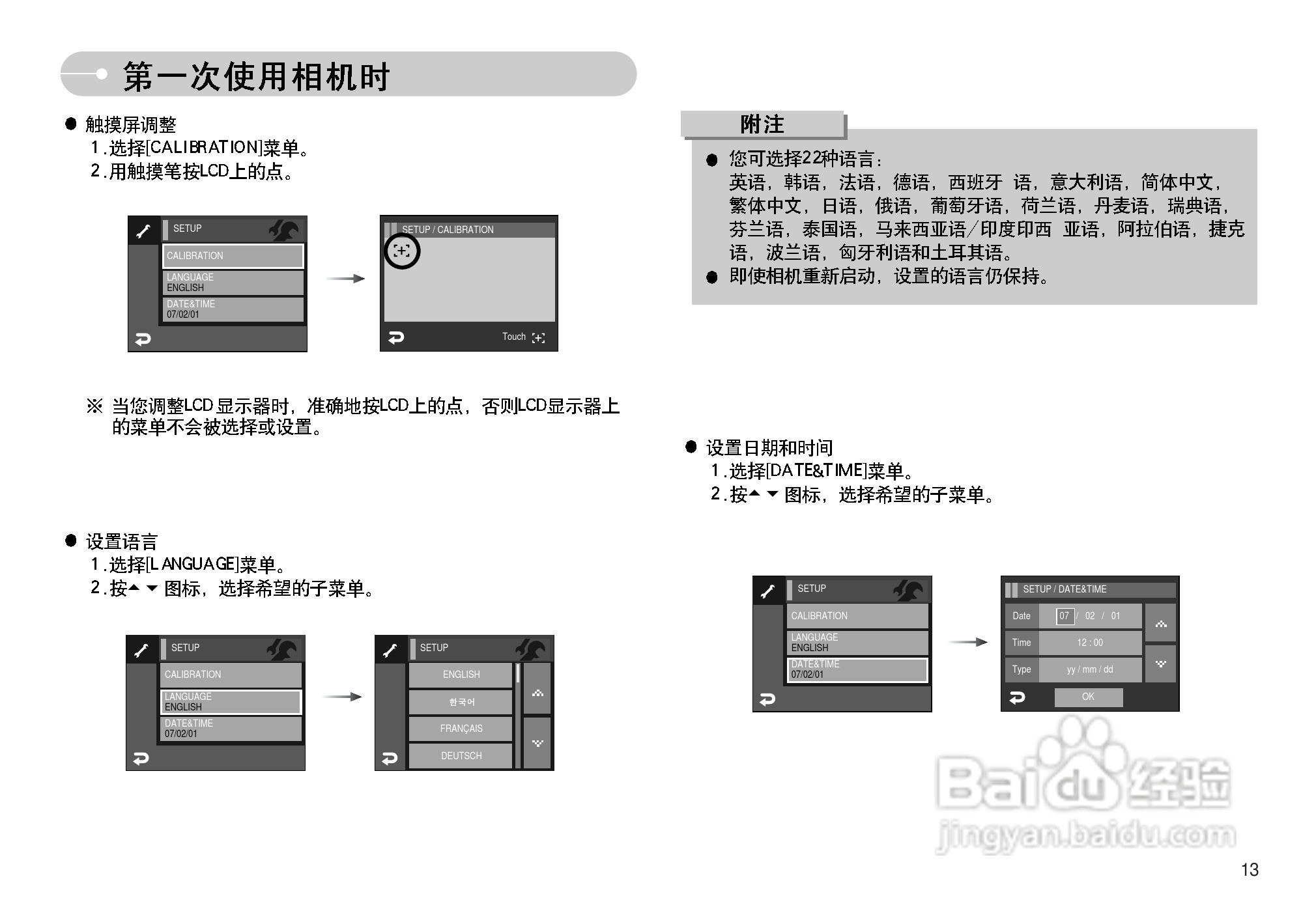 第一次使用相机时

● 触摸屏调整
1.选择[CALIBRATION]菜单。
2.用触摸笔按LCD上的点。

SETUP
CALIBRATION
LANGUAGE
ENGLISH
DATE&TIME
07/02/01

SETUP / CALIBRATION
Touch

※ 当您调整LCD 显示器时，准确地按LCD上的点，否则LCD显示器上的菜单不会被选择或设置。

● 设置语言
1.选择[LANGUAGE]菜单。
2.按▲ ▼ 图标，选择希望的子菜单。

SETUP
CALIBRATION
LANGUAGE
ENGLISH
DATE&TIME
07/02/01

SETUP
ENGLISH
한국어
FRANÇAIS
DEUTSCH

附注
● 您可选择22种语言：
英语，韩语，法语，德语，西班牙 语，意大利语，简体中文，繁体中文，日语，俄语，葡萄牙语，荷兰语，丹麦语，瑞典语，芬兰语，泰国语，马来西亚语/印度印西 亚语，阿拉伯语，捷克语，波兰语，匈牙利语和土耳其语。
● 即使相机重新启动，设置的语言仍保持。

● 设置日期和时间
1.选择[DATE&TIME]菜单。
2.按▲ ▼ 图标，选择希望的子菜单。

SETUP
CALIBRATION
LANGUAGE
ENGLISH
DATE&TIME
07/02/01

SETUP / DATE&TIME
Date 07 / 02 / 01
Time 12 : 00
Type yy / mm / dd
OK

Baidu经验
jingyan.baidu.com

13