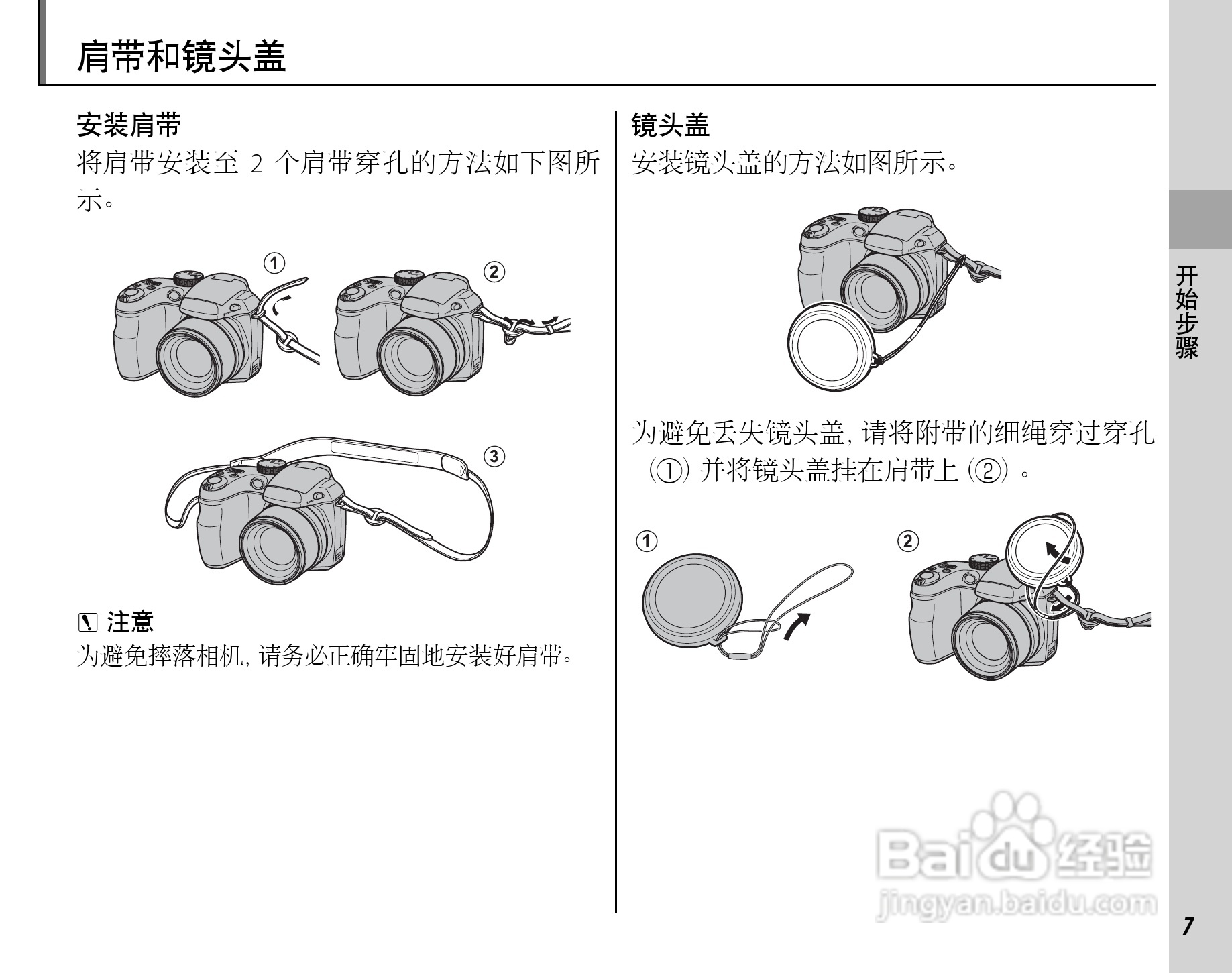 肩带和镜头盖

安装肩带

将肩带安装至 2 个肩带穿孔的方法如下图所示。

①

②

③

注意

为避免摔落相机, 请务必正确牢固地安装好肩带。

镜头盖

安装镜头盖的方法如图所示。

为避免丢失镜头盖, 请将附带的细绳穿过穿孔 (①) 并将镜头盖挂在肩带上 (②) 。

①

②

开始步骤

Baidu 经验
jingyan.baidu.com

7