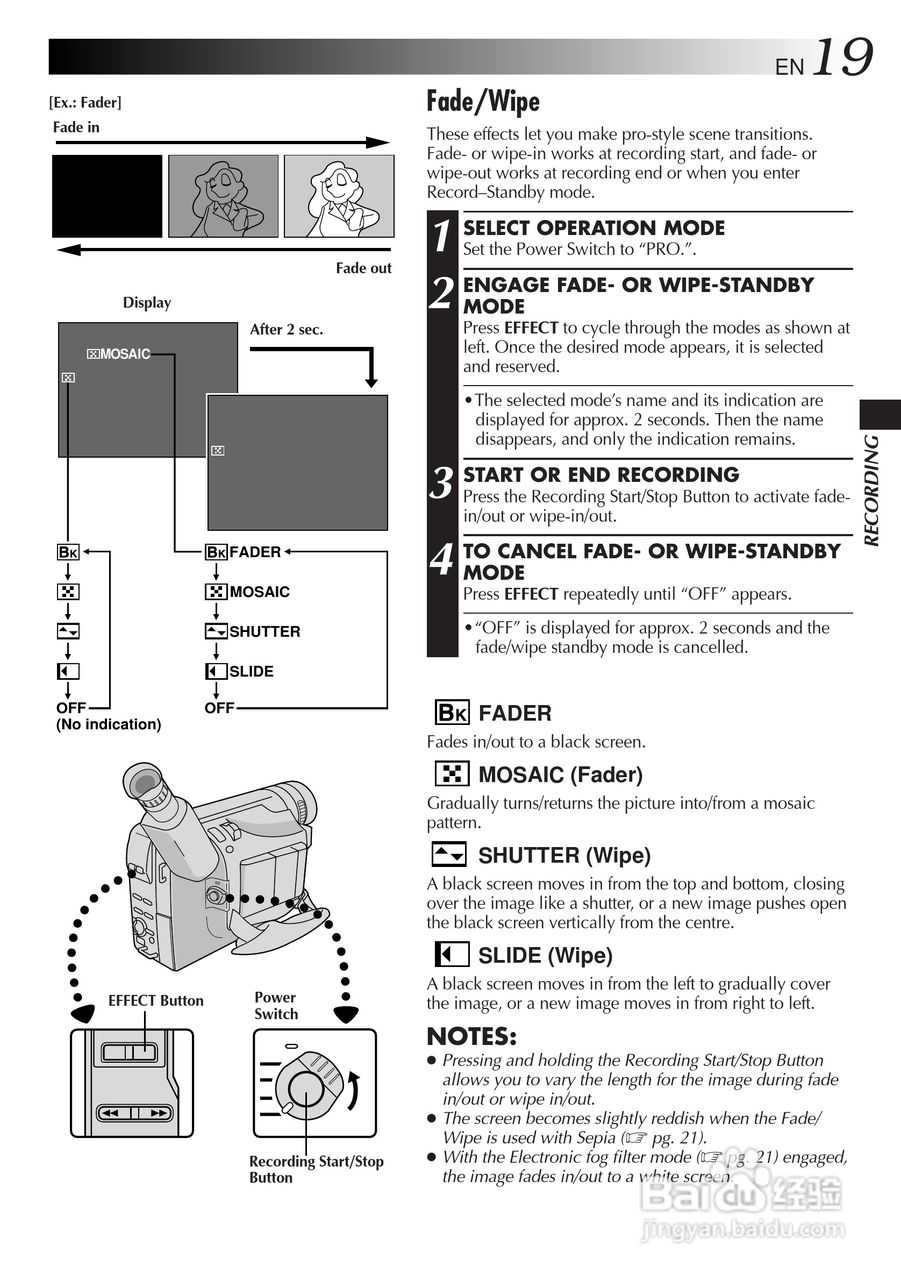 EN 19

[Ex.: Fader]
Fade in

Fade out

Display

After 2 sec.

MOSAIC

BK
OFF
(No indication)

BK FADER
MOSAIC
SHUTTER
SLIDE
OFF

EFFECT Button

Power Switch

Recording Start/Stop Button

Fade/Wipe

These effects let you make pro-style scene transitions. Fade- or wipe-in works at recording start, and fade- or wipe-out works at recording end or when you enter Record–Standby mode.

1 SELECT OPERATION MODE
Set the Power Switch to “PRO.”.

2 ENGAGE FADE- OR WIPE-STANDBY MODE
Press EFFECT to cycle through the modes as shown at left. Once the desired mode appears, it is selected and reserved.

• The selected mode’s name and its indication are displayed for approx. 2 seconds. Then the name disappears, and only the indication remains.

3 START OR END RECORDING
Press the Recording Start/Stop Button to activate fade-in/out or wipe-in/out.

4 TO CANCEL FADE- OR WIPE-STANDBY MODE
Press EFFECT repeatedly until “OFF” appears.

• “OFF” is displayed for approx. 2 seconds and the fade/wipe standby mode is cancelled.

RECORDING

BK FADER
Fades in/out to a black screen.

MOSAIC (Fader)
Gradually turns/returns the picture into/from a mosaic pattern.

SHUTTER (Wipe)
A black screen moves in from the top and bottom, closing over the image like a shutter, or a new image pushes open the black screen vertically from the centre.

SLIDE (Wipe)
A black screen moves in from the left to gradually cover the image, or a new image moves in from right to left.

NOTES:
● Pressing and holding the Recording Start/Stop Button allows you to vary the length for the image during fade in/out or wipe in/out.
● The screen becomes slightly reddish when the Fade/Wipe is used with Sepia (☞ pg. 21).
● With the Electronic fog filter mode (☞ pg. 21) engaged, the image fades in/out to a white screen.

Baidu 经验
jingyan.baidu.com