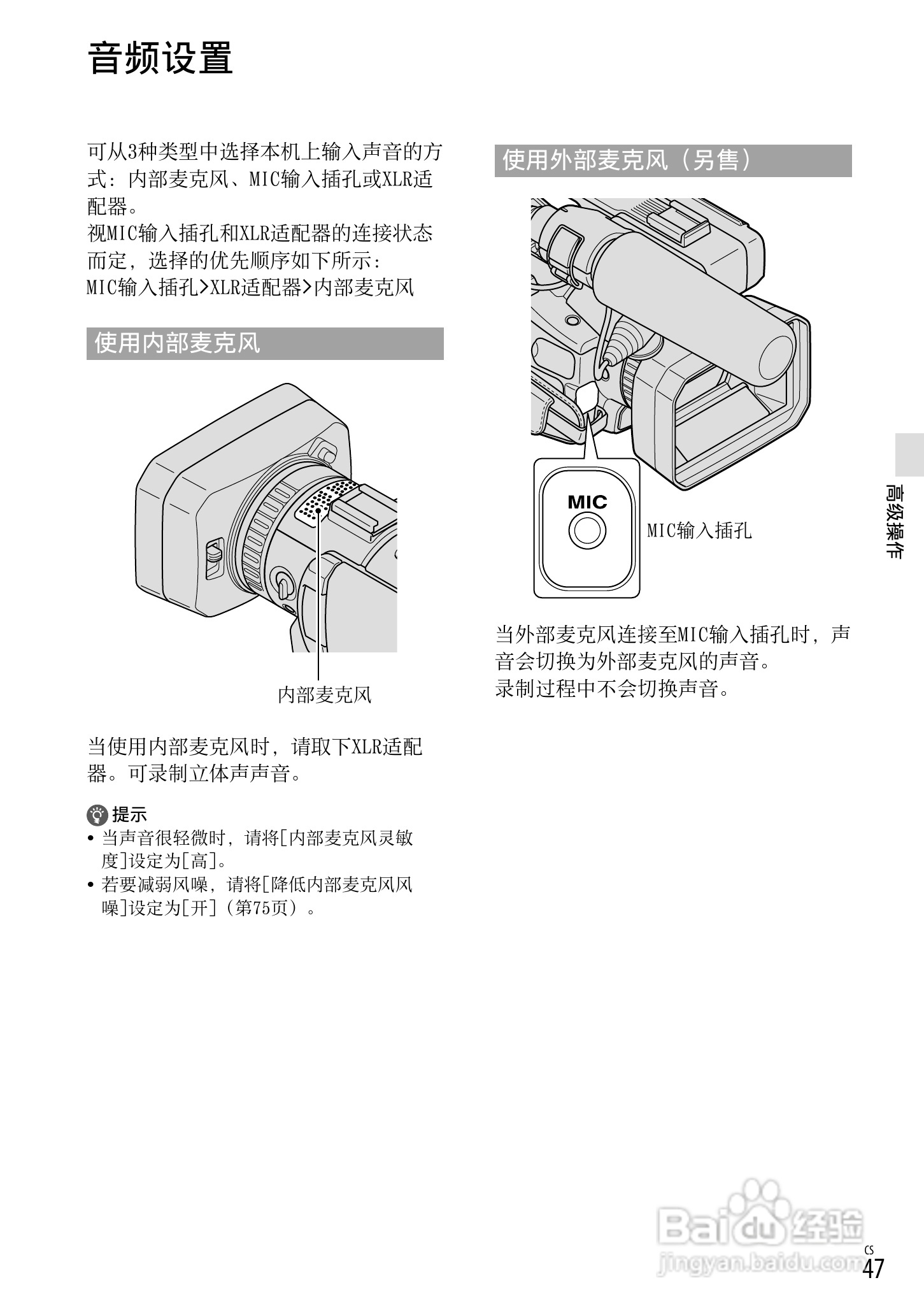 音频设置

可从3种类型中选择本机上输入声音的方式：内部麦克风、MIC输入插孔或XLR适配器。
视MIC输入插孔和XLR适配器的连接状态而定，选择的优先顺序如下所示：
MIC输入插孔>XLR适配器>内部麦克风

使用内部麦克风

内部麦克风

当使用内部麦克风时，请取下XLR适配器。可录制立体声声音。

提示
• 当声音很轻微时，请将[内部麦克风灵敏度]设定为[高]。
• 若要减弱风噪，请将[降低内部麦克风风噪]设定为[开]（第75页）。

使用外部麦克风（另售）

MIC

MIC输入插孔

当外部麦克风连接至MIC输入插孔时，声音会切换为外部麦克风的声音。
录制过程中不会切换声音。

高级操作

Baidu经验
jingyan.baidu.com

CS
47