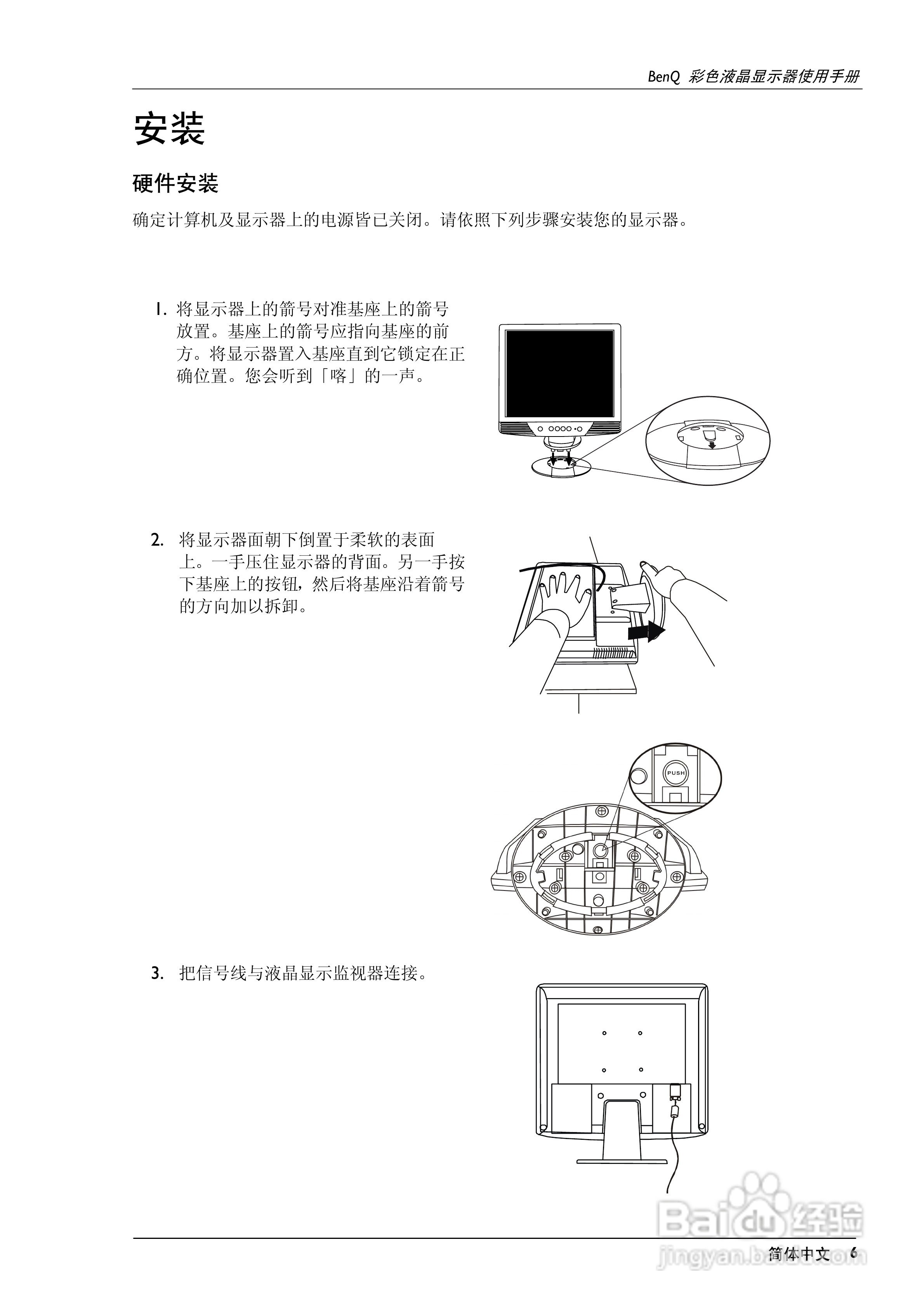 BenQ 彩色液晶显示器使用手册

安装

硬件安装

确定计算机及显示器上的电源皆已关闭。请依照下列步骤安装您的显示器。

1. 将显示器上的箭号对准基座上的箭号放置。基座上的箭号应指向基座的前方。将显示器置入基座直到它锁定在正确位置。您会听到「喀」的一声。

2. 将显示器面朝下倒置于柔软的表面上。一手压住显示器的背面。另一手按下基座上的按钮，然后将基座沿着箭号的方向加以拆卸。

PUSH

3. 把信号线与液晶显示监视器连接。

Baidu 经验
jingyan.baidu.com

简体中文 6