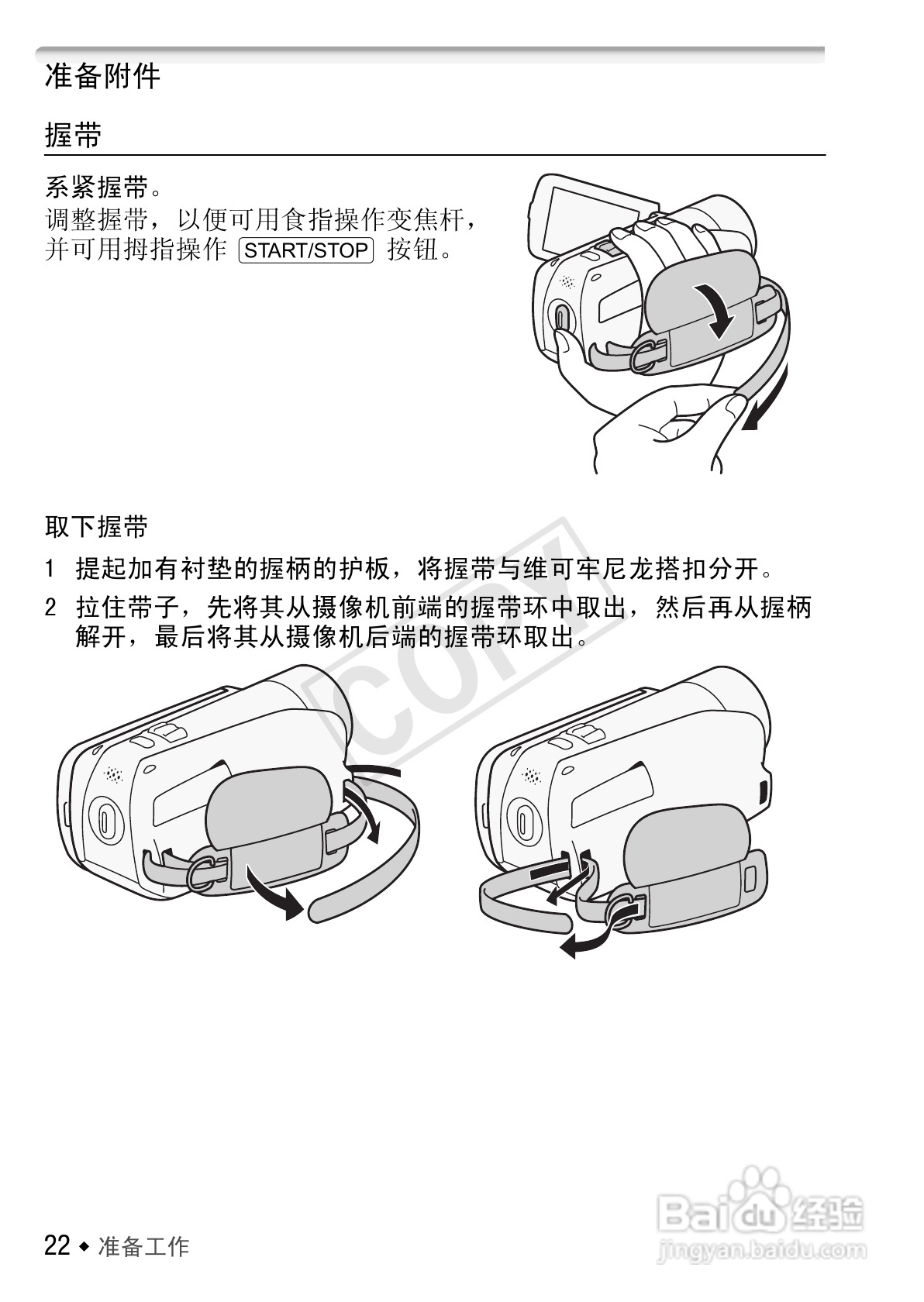 准备附件

握带

系紧握带。
调整握带，以便可用食指操作变焦杆，并可用拇指操作 START/STOP 按钮。

取下握带

1 提起加有衬垫的握柄的护板，将握带与维可牢尼龙搭扣分开。

2 拉住带子，先将其从摄像机前端的握带环中取出，然后再从握柄解开，最后将其从摄像机后端的握带环取出。

COPY

22 ◆ 准备工作

Baidu 经验
jingyan.baidu.com