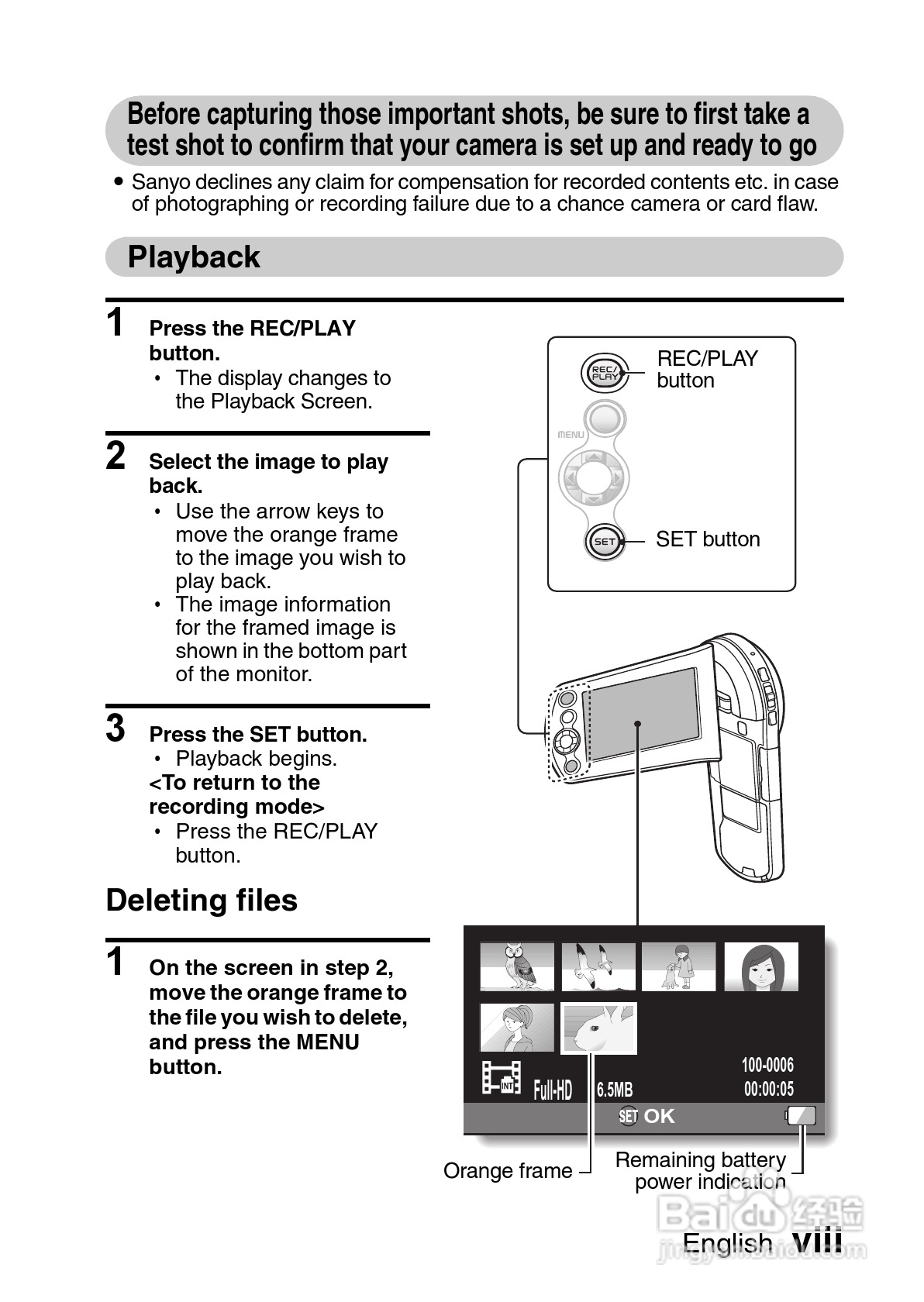 Before capturing those important shots, be sure to first take a test shot to confirm that your camera is set up and ready to go

• Sanyo declines any claim for compensation for recorded contents etc. in case of photographing or recording failure due to a chance camera or card flaw.

Playback

1 Press the REC/PLAY button.
• The display changes to the Playback Screen.

2 Select the image to play back.
• Use the arrow keys to move the orange frame to the image you wish to play back.
• The image information for the framed image is shown in the bottom part of the monitor.

3 Press the SET button.
• Playback begins.
<To return to the recording mode>
• Press the REC/PLAY button.

Deleting files

1 On the screen in step 2, move the orange frame to the file you wish to delete, and press the MENU button.

REC/PLAY
REC/PLAY button
MENU
SET
SET button

INT
Full-HD
6.5MB
100-0006
00:00:05
SET OK

Orange frame
Remaining battery power indication

Baidu 经验
jingyan.baidu.com

English viii