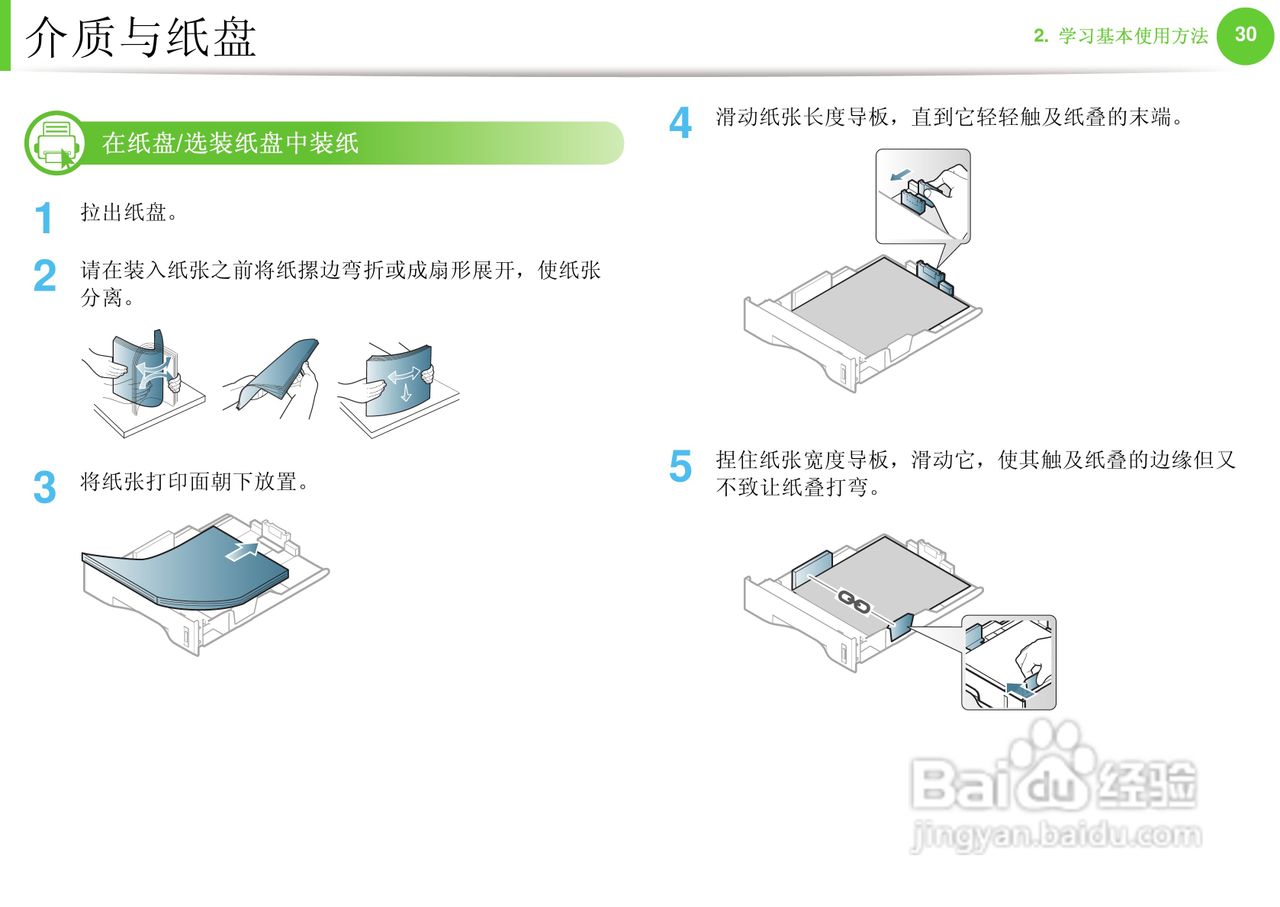 介质与纸盘

2. 学习基本使用方法 30

在纸盘/选装纸盘中装纸

1 拉出纸盘。

2 请在装入纸张之前将纸摞边弯折或成扇形展开，使纸张分离。

3 将纸张打印面朝下放置。

4 滑动纸张长度导板，直到它轻轻触及纸叠的末端。

5 捏住纸张宽度导板，滑动它，使其触及纸叠的边缘但又不致让纸叠打弯。

Baidu 经验
jingyan.baidu.com