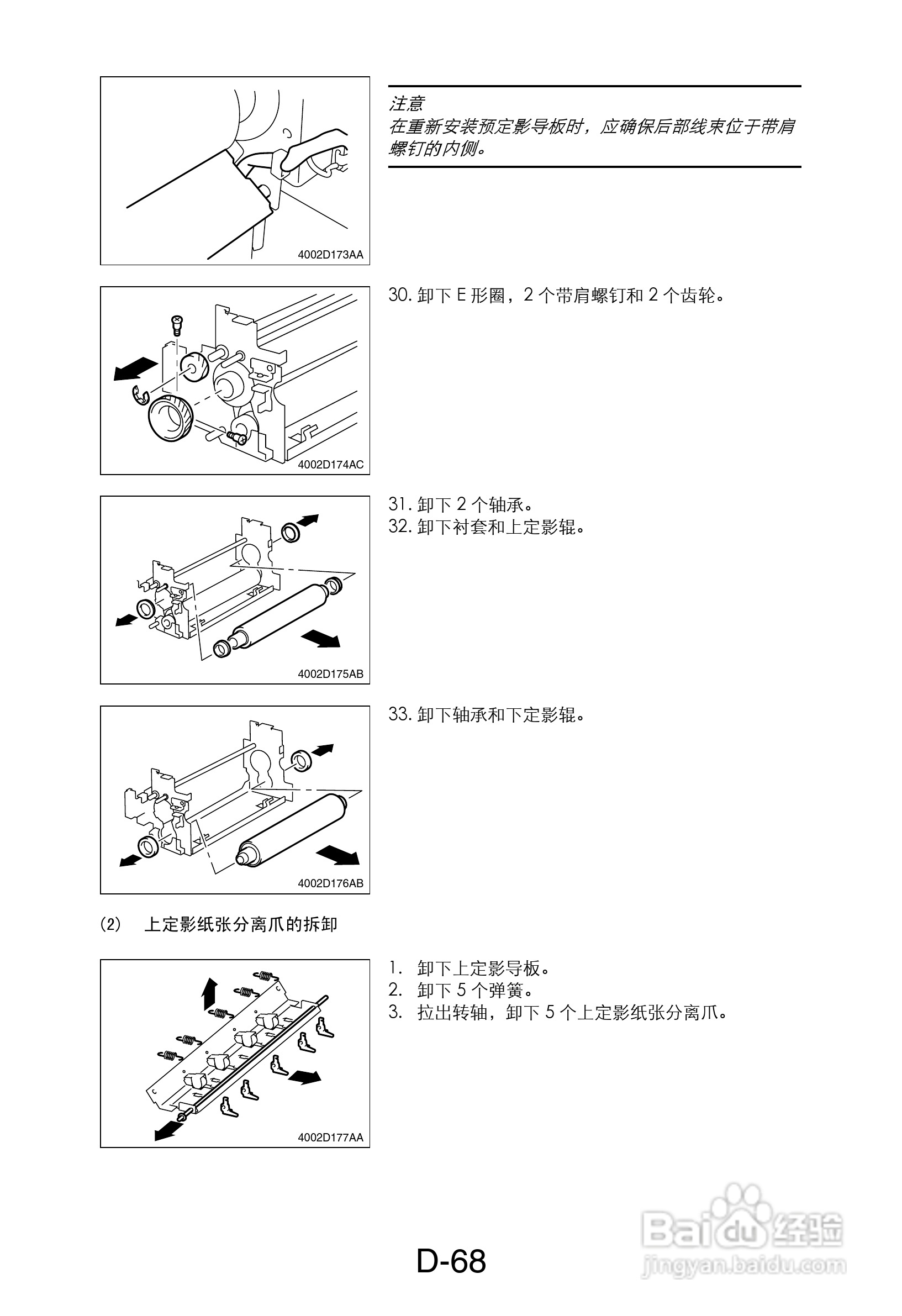 4002D173AA

注意
在重新安装预定影导板时，应确保后部线束位于带肩螺钉的内侧。

4002D174AC

30. 卸下 E 形圈，2 个带肩螺钉和 2 个齿轮。

4002D175AB

31. 卸下 2 个轴承。
32. 卸下衬套和上定影辊。

4002D176AB

33. 卸下轴承和下定影辊。

(2) 上定影纸张分离爪的拆卸

4002D177AA

1. 卸下上定影导板。
2. 卸下 5 个弹簧。
3. 拉出转轴，卸下 5 个上定影纸张分离爪。

D-68

Baidu 经验
jingyan.baidu.com