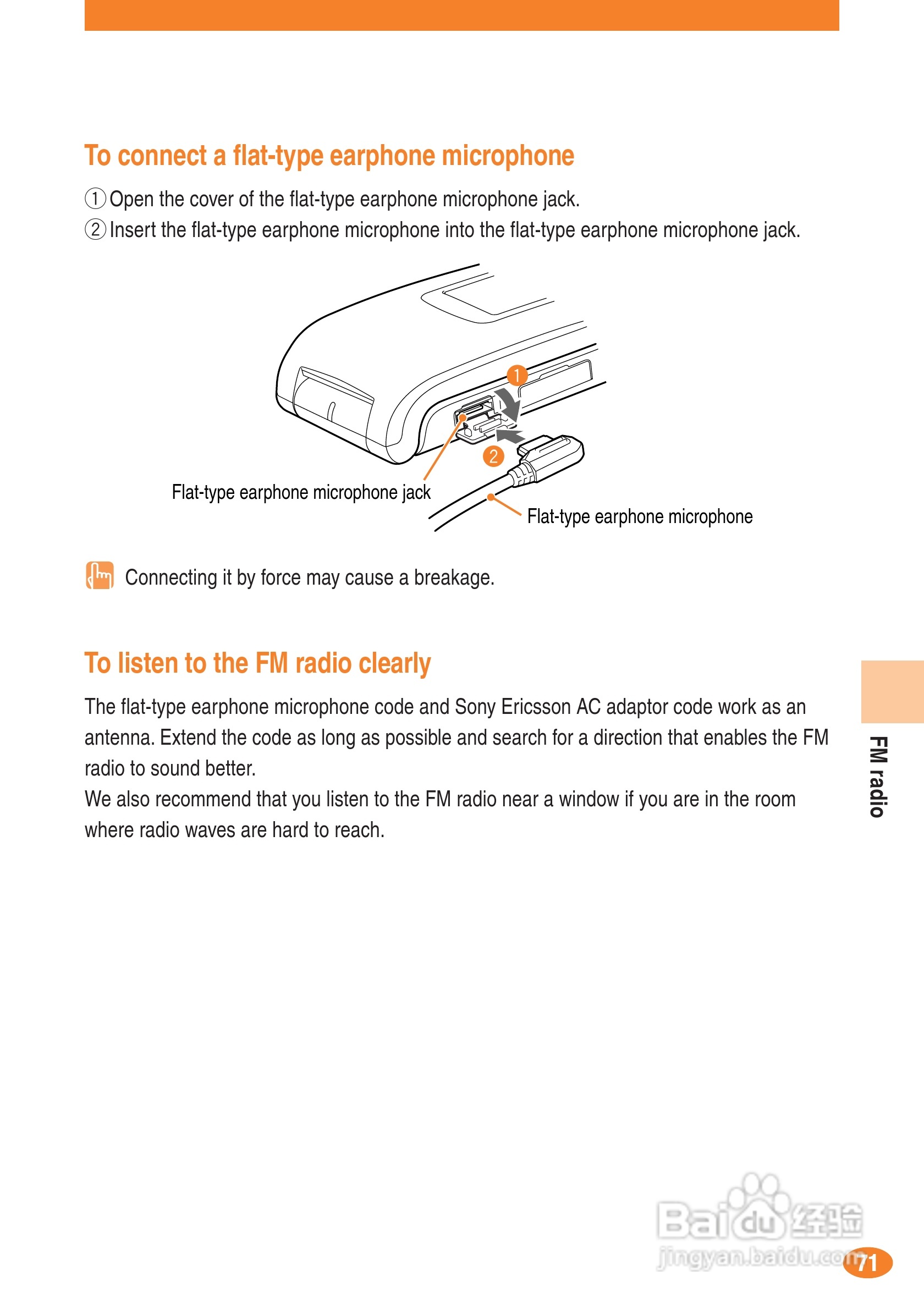 To connect a flat-type earphone microphone

① Open the cover of the flat-type earphone microphone jack.
② Insert the flat-type earphone microphone into the flat-type earphone microphone jack.

1
2
Flat-type earphone microphone jack
Flat-type earphone microphone

Connecting it by force may cause a breakage.

To listen to the FM radio clearly

The flat-type earphone microphone code and Sony Ericsson AC adaptor code work as an antenna. Extend the code as long as possible and search for a direction that enables the FM radio to sound better.
We also recommend that you listen to the FM radio near a window if you are in the room where radio waves are hard to reach.

FM radio

Baidu 经验
jingyan.baidu.com
71