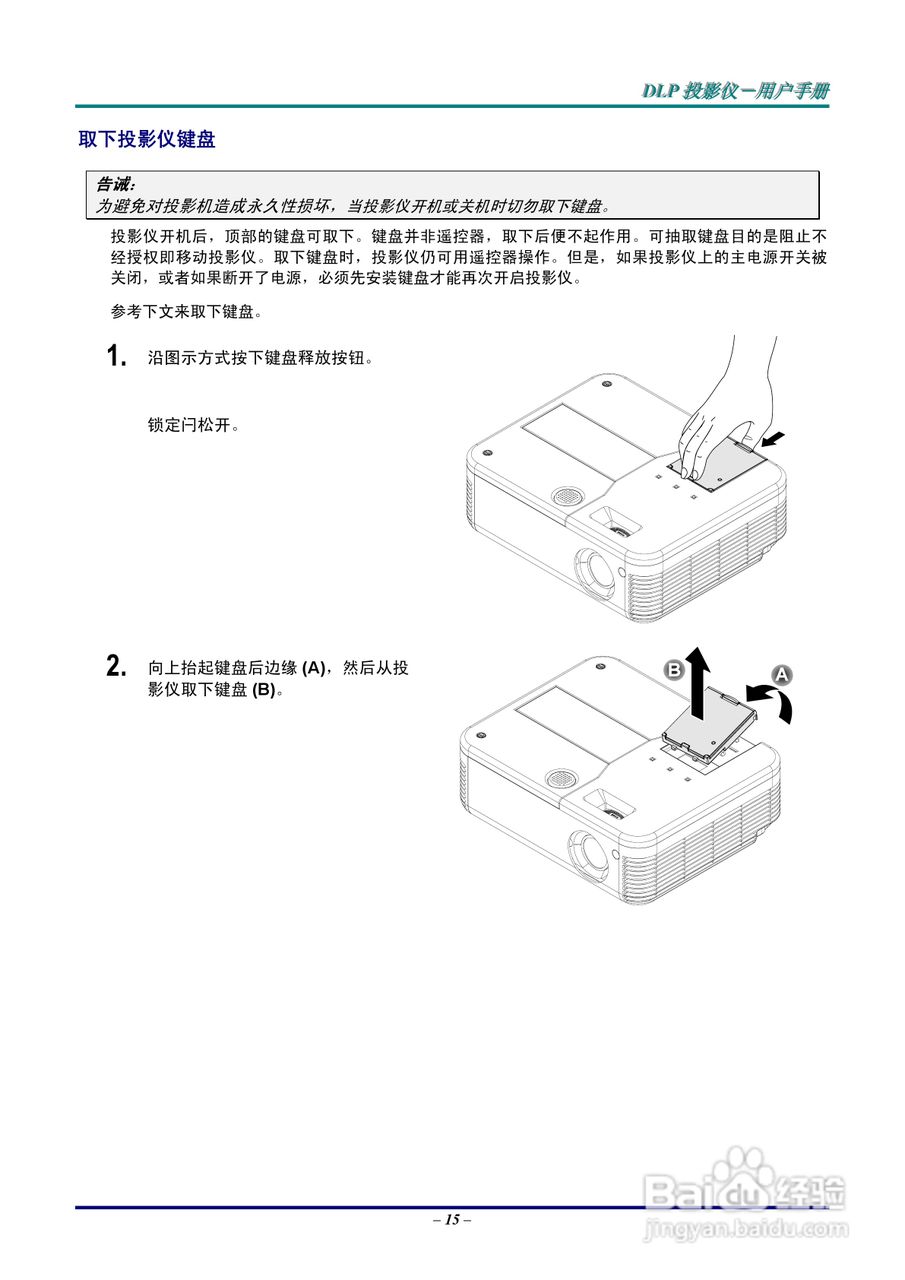 DLP 投影仪－用户手册

取下投影仪键盘

告诫：
为避免对投影机造成永久性损坏，当投影仪开机或关机时切勿取下键盘。

投影仪开机后，顶部的键盘可取下。键盘并非遥控器，取下后便不起作用。可抽取键盘目的是阻止不经授权即移动投影仪。取下键盘时，投影仪仍可用遥控器操作。但是，如果投影仪上的主电源开关被关闭，或者如果断开了电源，必须先安装键盘才能再次开启投影仪。

参考下文来取下键盘。

1. 沿图示方式按下键盘释放按钮。

锁定闩松开。

2. 向上抬起键盘后边缘 (A)，然后从投影仪取下键盘 (B)。

B

A

– 15 –

Baidu 经验
jingyan.baidu.com