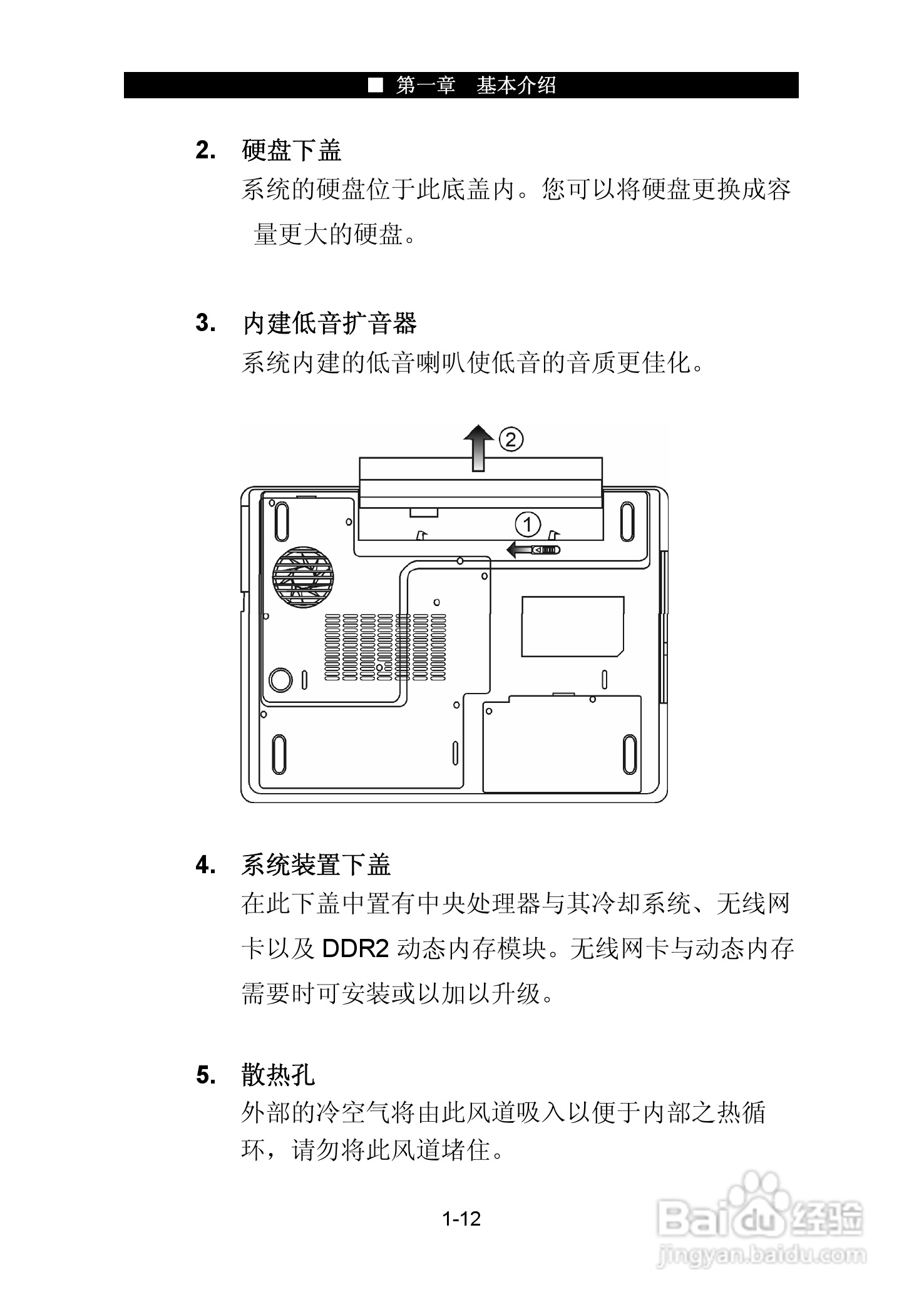 ■ 第一章 基本介绍

2. 硬盘下盖
系统的硬盘位于此底盖内。您可以将硬盘更换成容量更大的硬盘。

3. 内建低音扩音器
系统内建的低音喇叭使低音的音质更佳化。

②
①

4. 系统装置下盖
在此下盖中置有中央处理器与其冷却系统、无线网卡以及 DDR2 动态内存模块。无线网卡与动态内存需要时可安装或以加以升级。

5. 散热孔
外部的冷空气将由此风道吸入以便于内部之热循环，请勿将此风道堵住。

1-12

Baidu 经验
jingyan.baidu.com