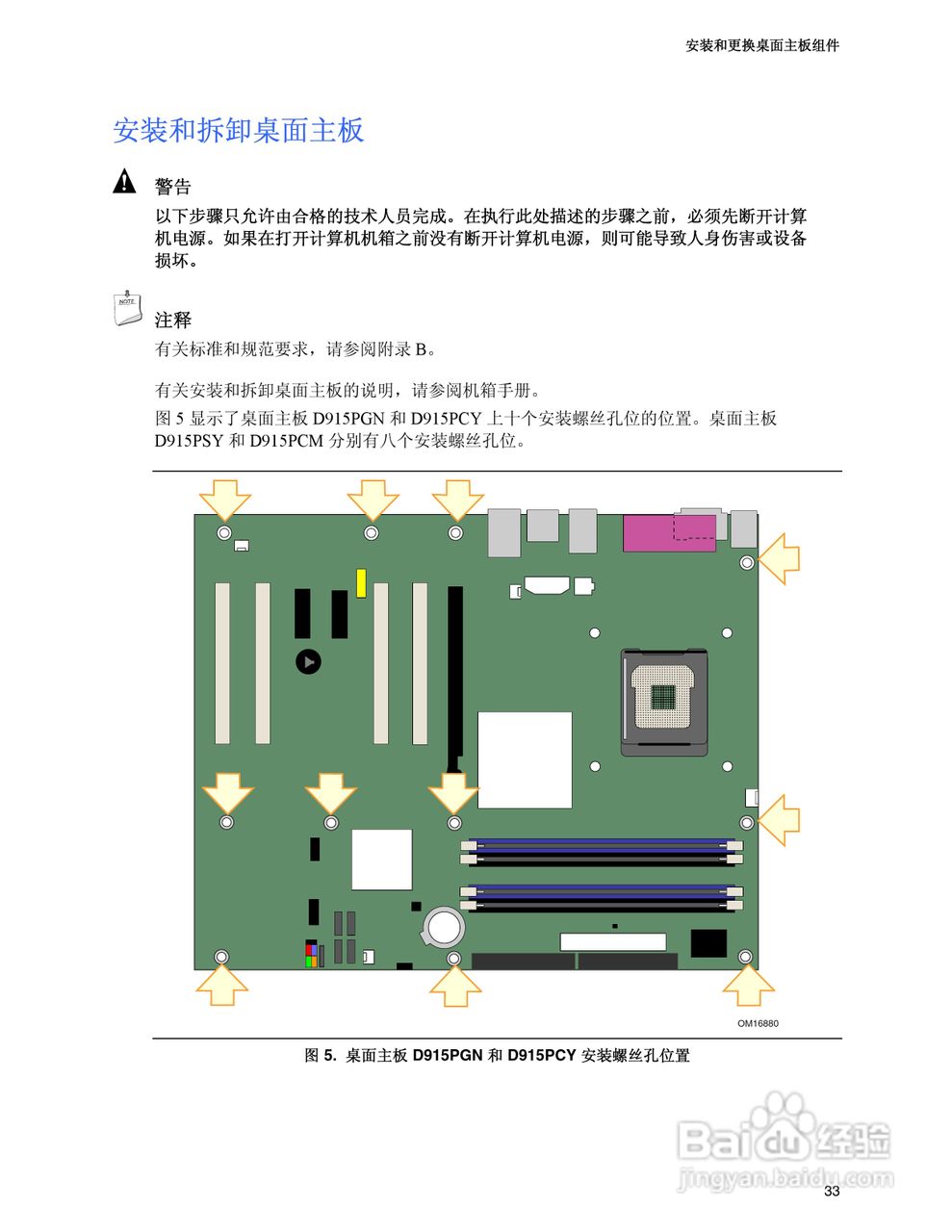 安装和更换桌面主板组件

安装和拆卸桌面主板

警告

以下步骤只允许由合格的技术人员完成。在执行此处描述的步骤之前，必须先断开计算机电源。如果在打开计算机机箱之前没有断开计算机电源，则可能导致人身伤害或设备损坏。

NOTE

注释

有关标准和规范要求，请参阅附录 B。

有关安装和拆卸桌面主板的说明，请参阅机箱手册。

图 5 显示了桌面主板 D915PGN 和 D915PCY 上十个安装螺丝孔位的位置。桌面主板 D915PSY 和 D915PCM 分别有八个安装螺丝孔位。

OM16880

图 5. 桌面主板 D915PGN 和 D915PCY 安装螺丝孔位置

Baidu 经验
jingyan.baidu.com

33