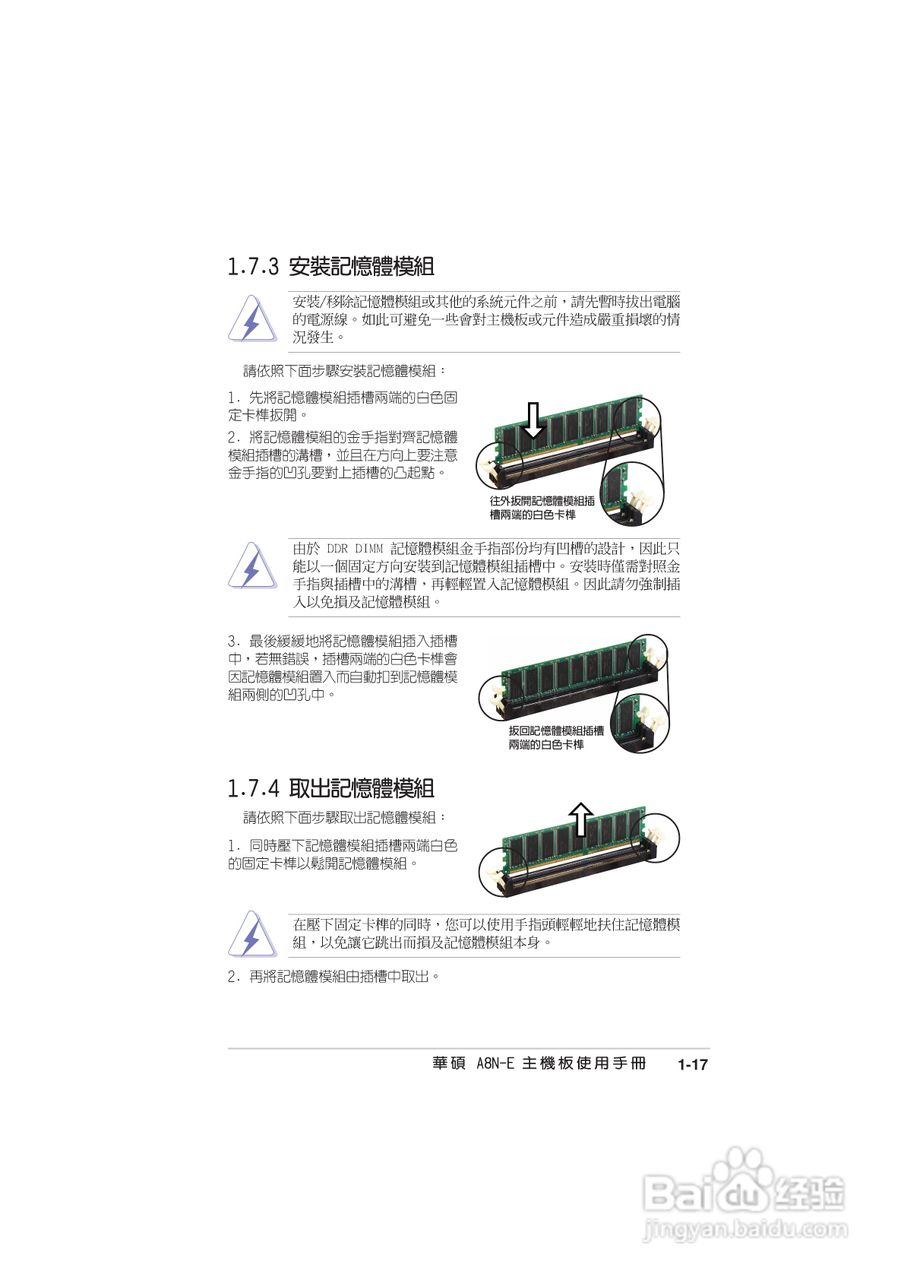 1.7.3 安裝記憶體模組

安裝/移除記憶體模組或其他的系統元件之前，請先暫時拔出電腦的電源線。如此可避免一些會對主機板或元件造成嚴重損壞的情況發生。

請依照下面步驟安裝記憶體模組：

1. 先將記憶體模組插槽兩端的白色固定卡榫扳開。

2. 將記憶體模組的金手指對齊記憶體模組插槽的溝槽，並且在方向上要注意金手指的凹孔要對上插槽的凸起點。

往外扳開記憶體模組插槽兩端的白色卡榫

由於 DDR DIMM 記憶體模組金手指部份均有凹槽的設計，因此只能以一個固定方向安裝到記憶體模組插槽中。安裝時僅需對照金手指與插槽中的溝槽，再輕輕置入記憶體模組。因此請勿強制插入以免損及記憶體模組。

3. 最後緩緩地將記憶體模組插入插槽中，若無錯誤，插槽兩端的白色卡榫會因記憶體模組置入而自動扣到記憶體模組兩側的凹孔中。

扳回記憶體模組插槽兩端的白色卡榫

1.7.4 取出記憶體模組

請依照下面步驟取出記憶體模組：

1. 同時壓下記憶體模組插槽兩端白色的固定卡榫以鬆開記憶體模組。

在壓下固定卡榫的同時，您可以使用手指頭輕輕地扶住記憶體模組，以免讓它跳出而損及記憶體模組本身。

2. 再將記憶體模組由插槽中取出。

華碩 A8N-E 主機板使用手冊 1-17

Baidu 经验
jingyan.baidu.com