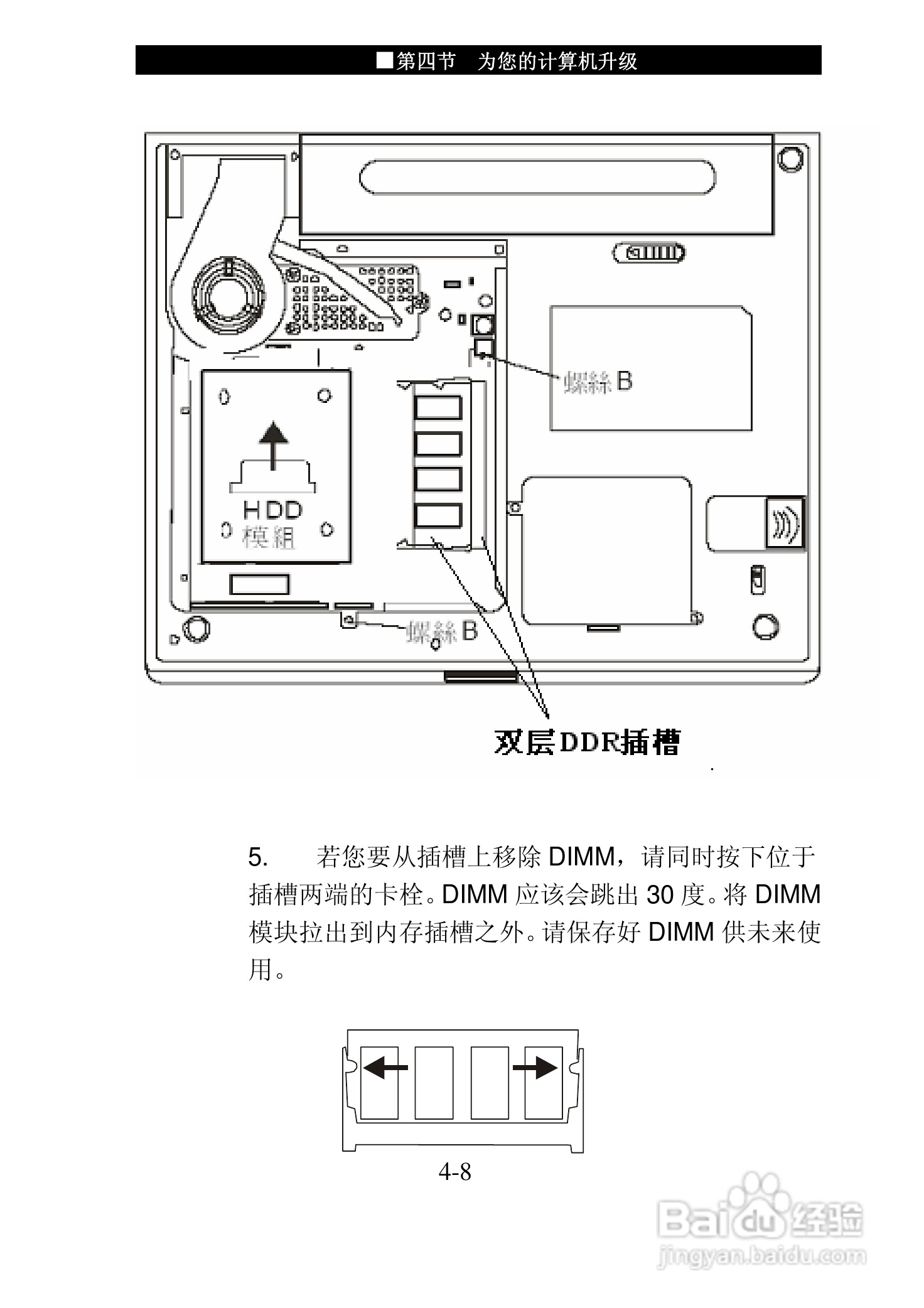 ■第四节　为您的计算机升级

螺絲 B

HDD 模組

螺絲 B

双层DDR插槽

5.　　若您要从插槽上移除 DIMM，请同时按下位于插槽两端的卡栓。DIMM 应该会跳出 30 度。将 DIMM 模块拉出到内存插槽之外。请保存好 DIMM 供未来使用。

4-8

Baidu 经验
jingyan.baidu.com