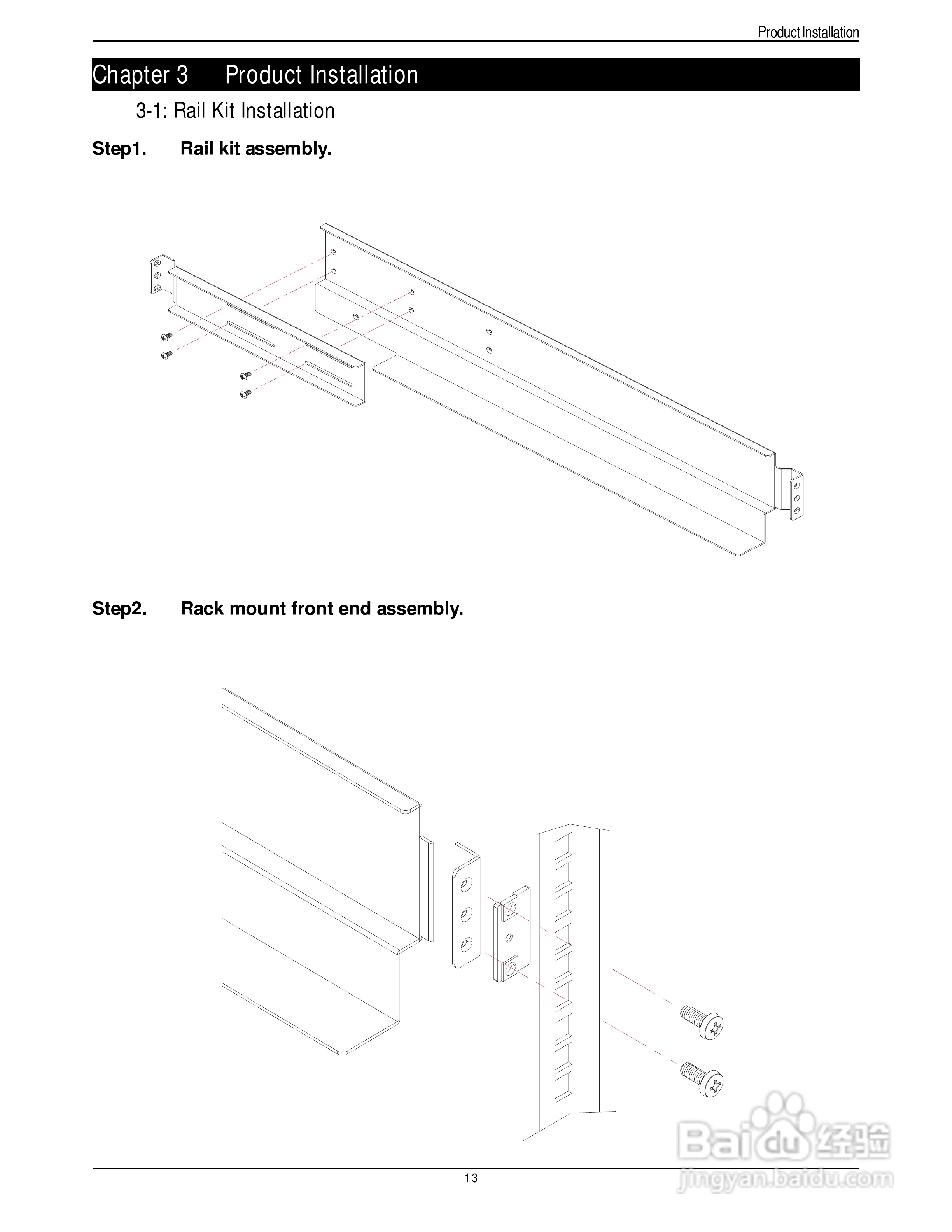 Product Installation

Chapter 3 Product Installation

3-1: Rail Kit Installation

Step1. Rail kit assembly.

Step2. Rack mount front end assembly.

Baidu 经验
jingyan.baidu.com

13