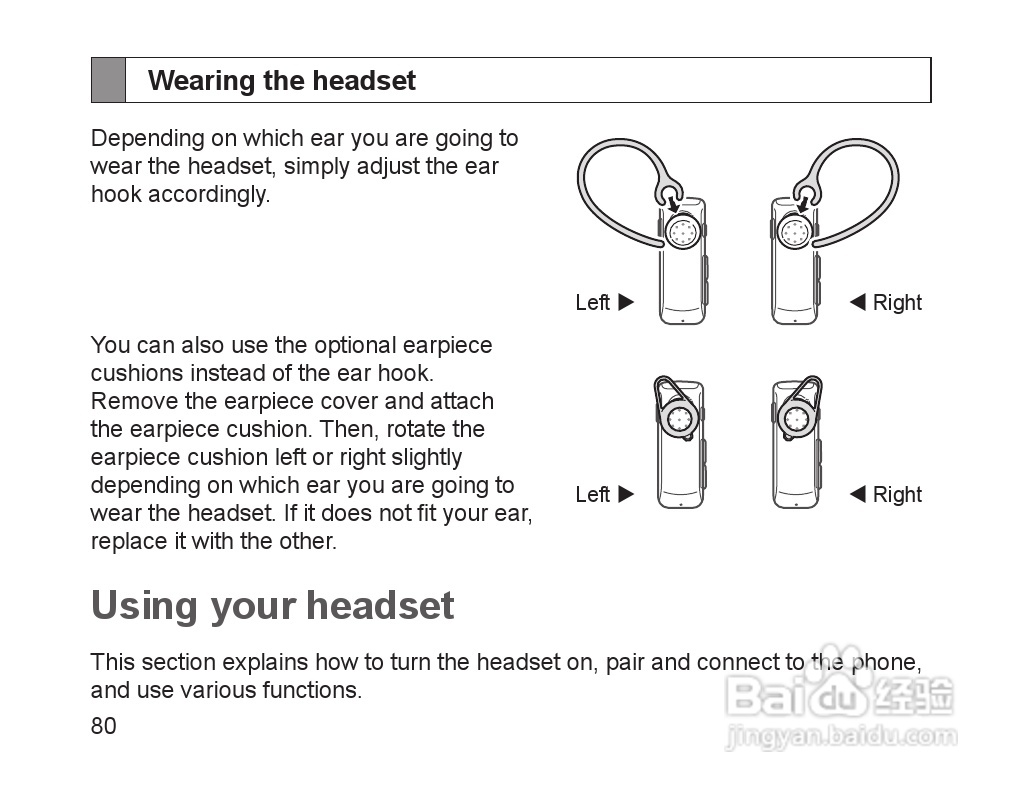 Wearing the headset

Depending on which ear you are going to wear the headset, simply adjust the ear hook accordingly.

Left ▶

◀ Right

You can also use the optional earpiece cushions instead of the ear hook. Remove the earpiece cover and attach the earpiece cushion. Then, rotate the earpiece cushion left or right slightly depending on which ear you are going to wear the headset. If it does not fit your ear, replace it with the other.

Left ▶

◀ Right

Using your headset

This section explains how to turn the headset on, pair and connect to the phone, and use various functions.

80

Baidu 经验
jingyan.baidu.com