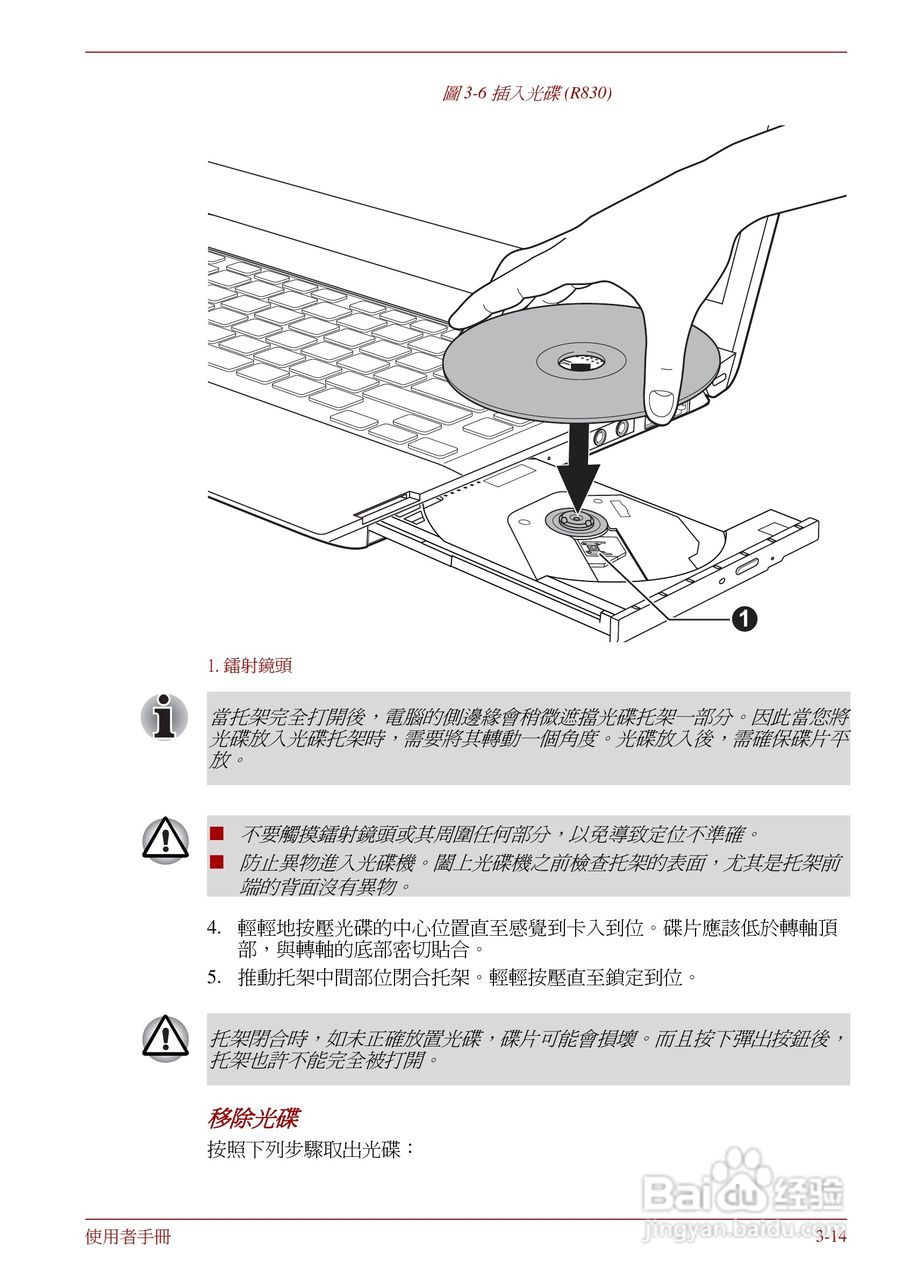 圖 3-6 插入光碟 (R830)

1

1. 鐳射鏡頭

當托架完全打開後，電腦的側邊緣會稍微遮擋光碟托架一部分。因此當您將光碟放入光碟托架時，需要將其轉動一個角度。光碟放入後，需確保碟片平放。

■ 不要觸摸鐳射鏡頭或其周圍任何部分，以免導致定位不準確。
■ 防止異物進入光碟機。闔上光碟機之前檢查托架的表面，尤其是托架前端的背面沒有異物。

4. 輕輕地按壓光碟的中心位置直至感覺到卡入到位。碟片應該低於轉軸頂部，與轉軸的底部密切貼合。
5. 推動托架中間部位閉合托架。輕輕按壓直至鎖定到位。

托架閉合時，如未正確放置光碟，碟片可能會損壞。而且按下彈出按鈕後，托架也許不能完全被打開。

移除光碟

按照下列步驟取出光碟：

Baidu 经验
jingyan.baidu.com

使用者手冊

3-14