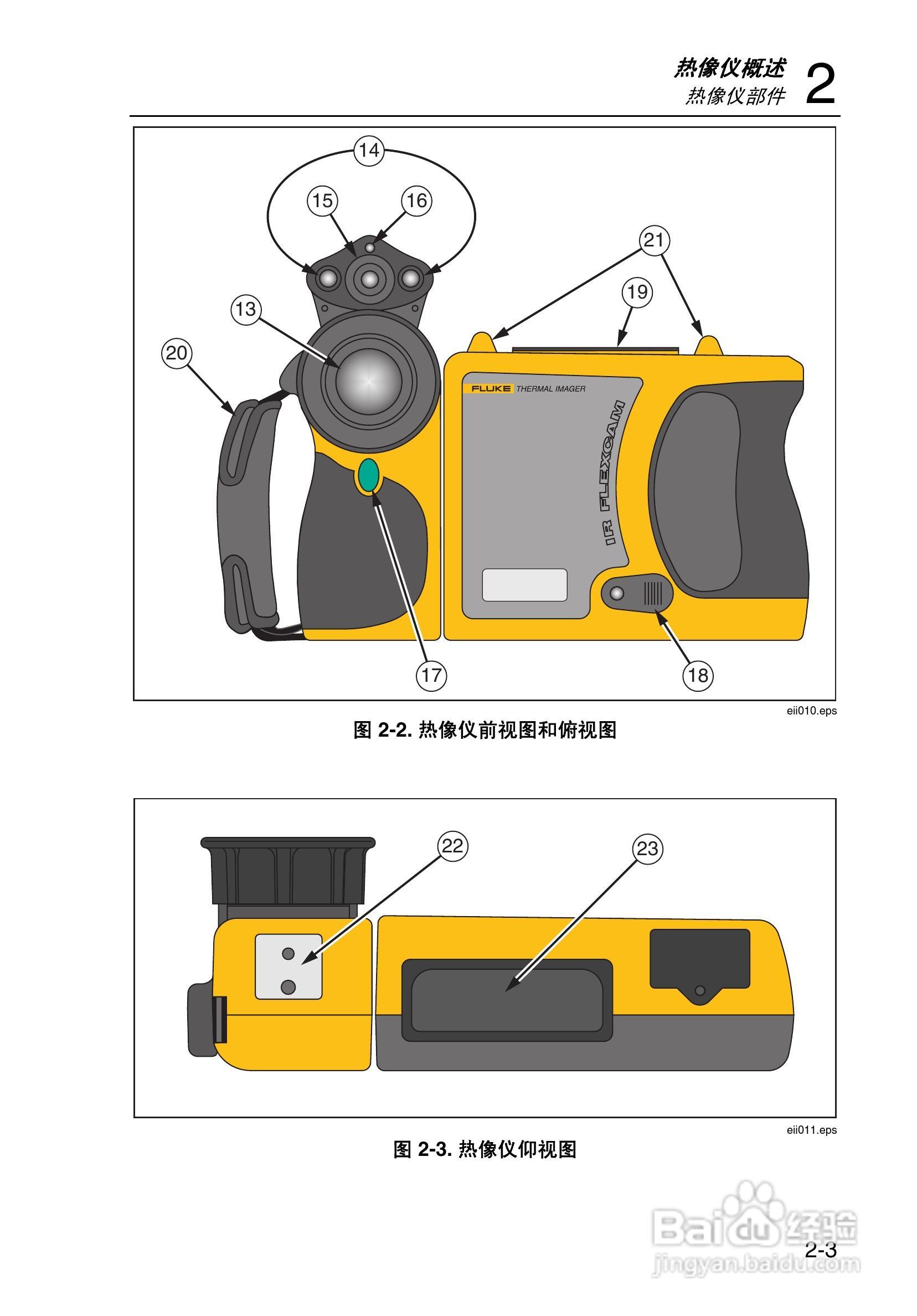 热像仪概述
热像仪部件 2

14
15
16
21
19
13
20
FLUKE THERMAL IMAGER
IR FLEXCAM
17
18

eii010.eps
图 2-2. 热像仪前视图和俯视图

22
23

eii011.eps
图 2-3. 热像仪仰视图

Baidu 经验
jingyan.baidu.com
2-3