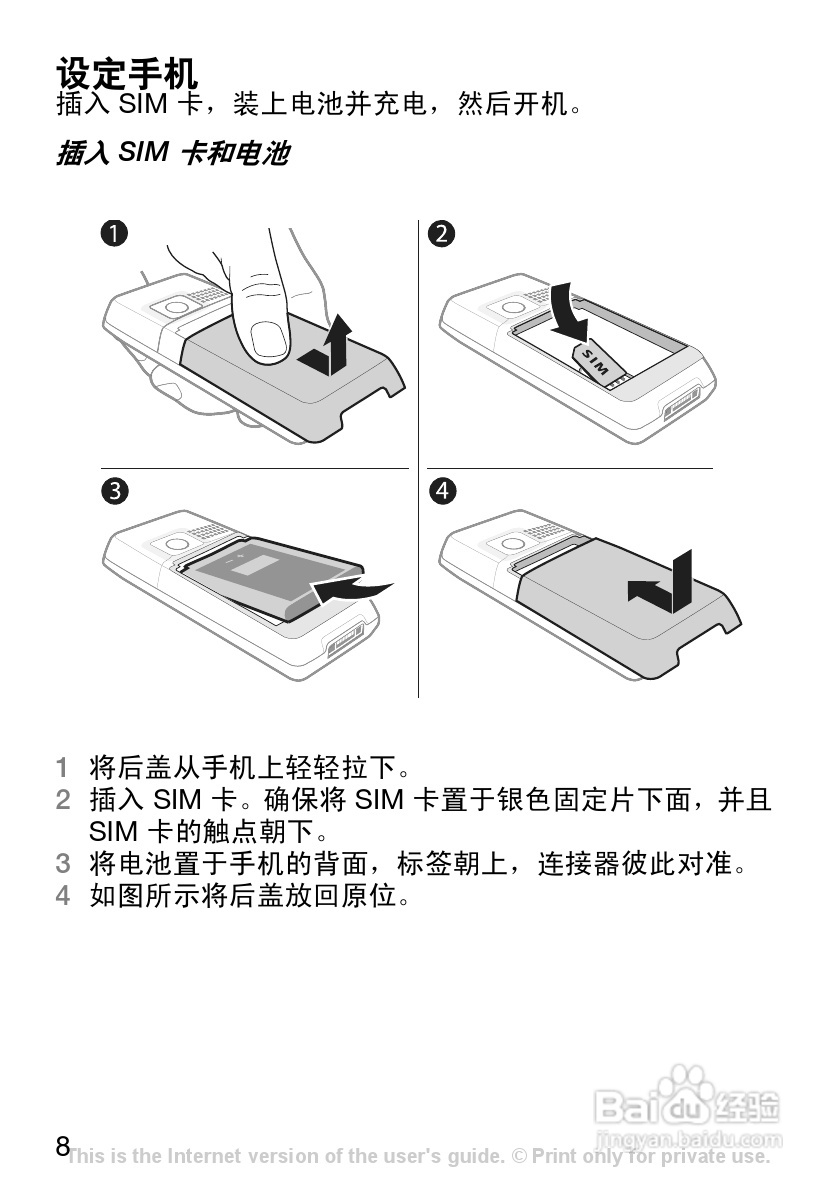 设定手机
插入 SIM 卡，装上电池并充电，然后开机。

插入 SIM 卡和电池

1

2

SIM

3

4

1 将后盖从手机上轻轻拉下。
2 插入 SIM 卡。确保将 SIM 卡置于银色固定片下面，并且 SIM 卡的触点朝下。
3 将电池置于手机的背面，标签朝上，连接器彼此对准。
4 如图所示将后盖放回原位。

Baidu 经验
jingyan.baidu.com

8 This is the Internet version of the user's guide. © Print only for private use.