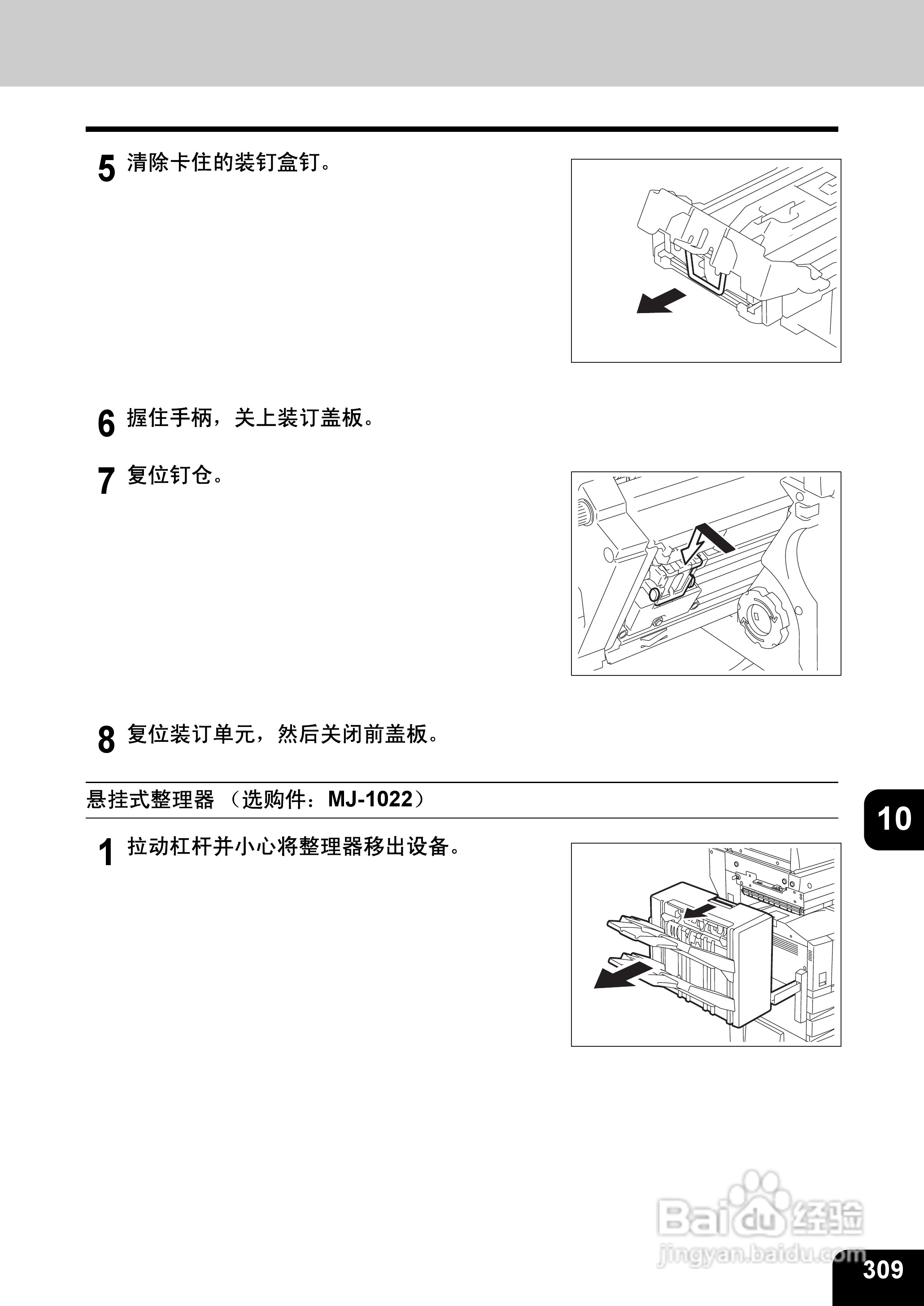 5 清除卡住的装钉盒钉。

6 握住手柄，关上装订盖板。

7 复位钉仓。

8 复位装订单元，然后关闭前盖板。

悬挂式整理器 （选购件：MJ-1022）

1 拉动杠杆并小心将整理器移出设备。

10

Baidu 经验
jingyan.baidu.com

309