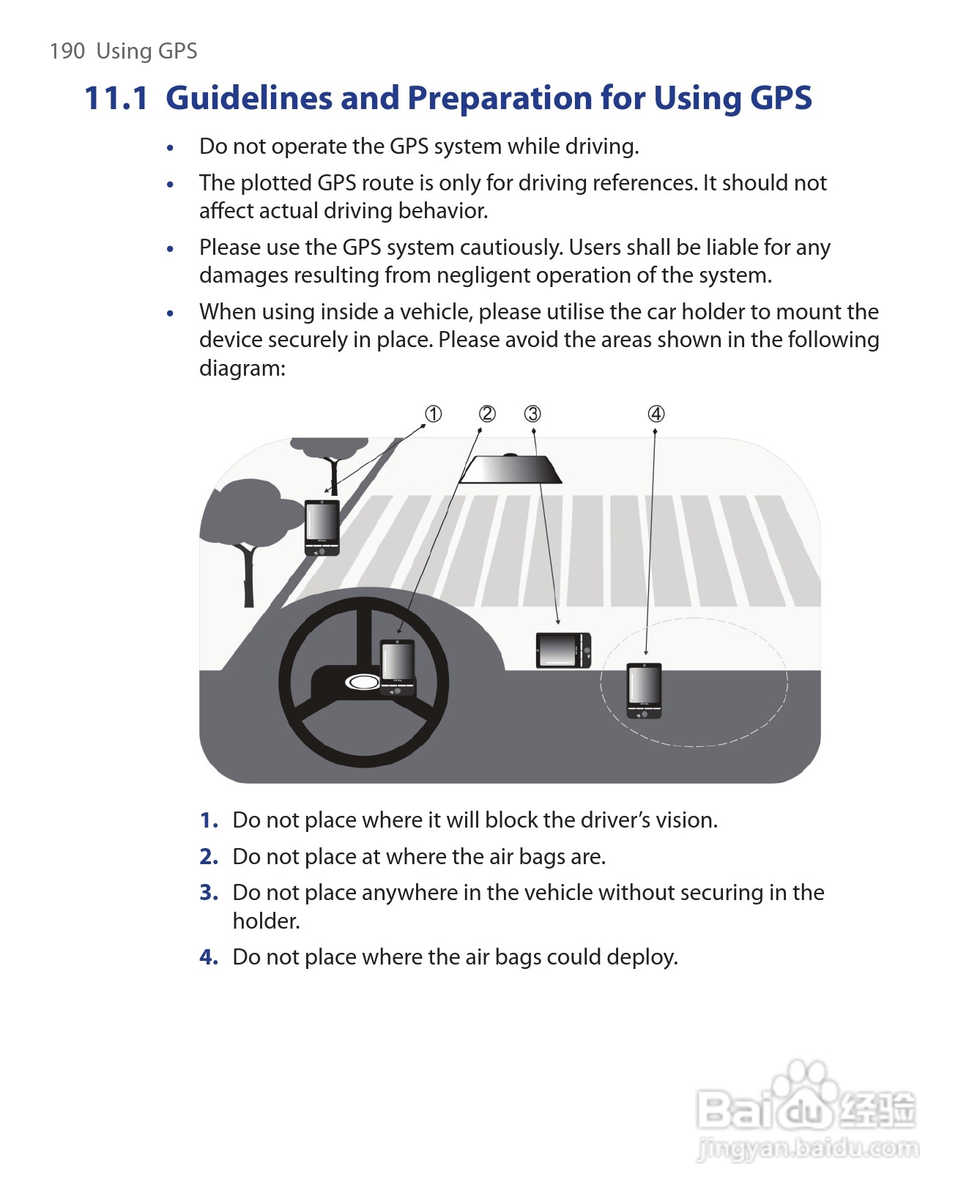 190 Using GPS

11.1 Guidelines and Preparation for Using GPS

• Do not operate the GPS system while driving.

• The plotted GPS route is only for driving references. It should not affect actual driving behavior.

• Please use the GPS system cautiously. Users shall be liable for any damages resulting from negligent operation of the system.

• When using inside a vehicle, please utilise the car holder to mount the device securely in place. Please avoid the areas shown in the following diagram:

① ② ③ ④

1. Do not place where it will block the driver's vision.

2. Do not place at where the air bags are.

3. Do not place anywhere in the vehicle without securing in the holder.

4. Do not place where the air bags could deploy.

Baidu 经验
jingyan.baidu.com