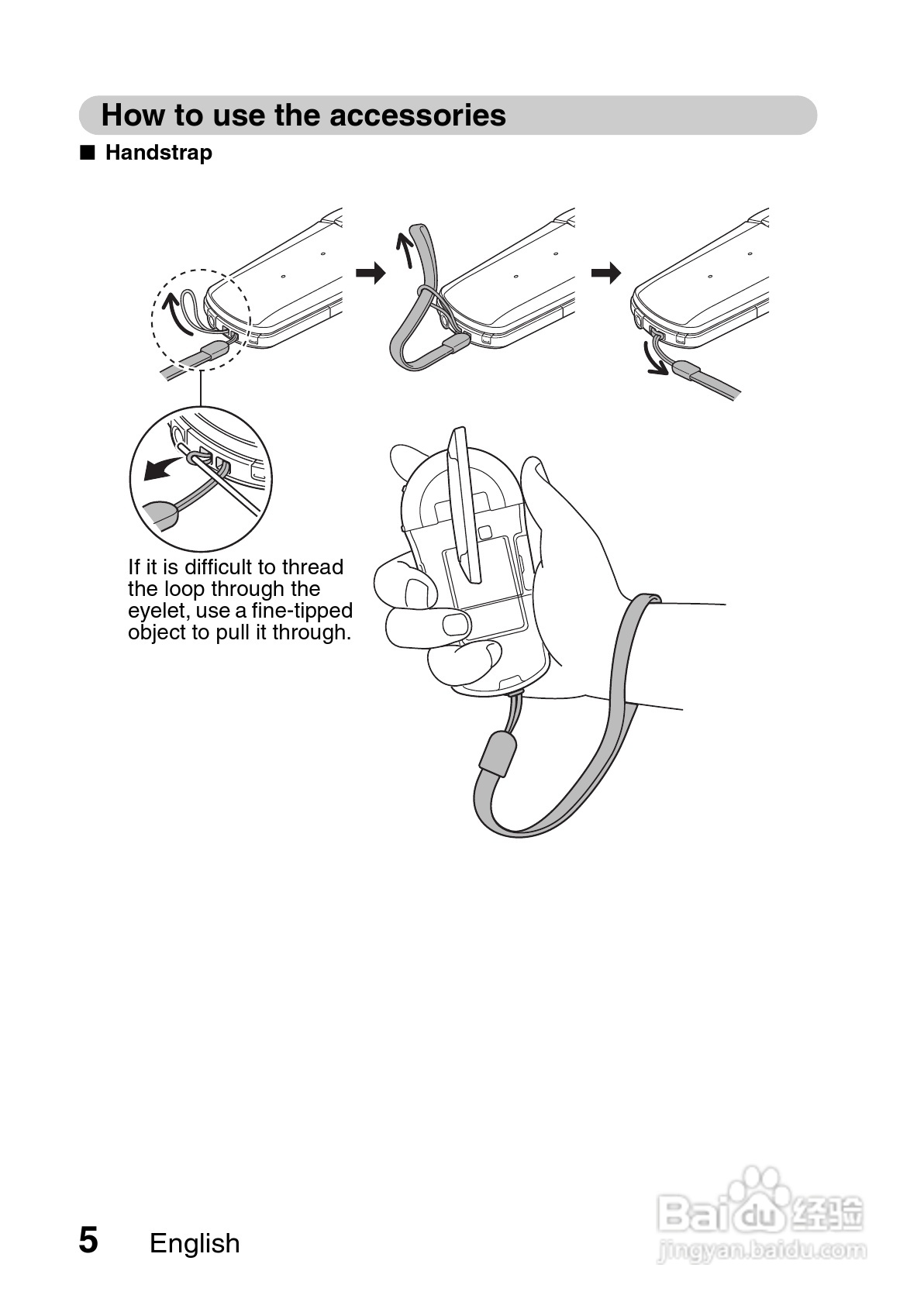 How to use the accessories

■ Handstrap

If it is difficult to thread the loop through the eyelet, use a fine-tipped object to pull it through.

5 English

Baidu 经验
jingyan.baidu.com