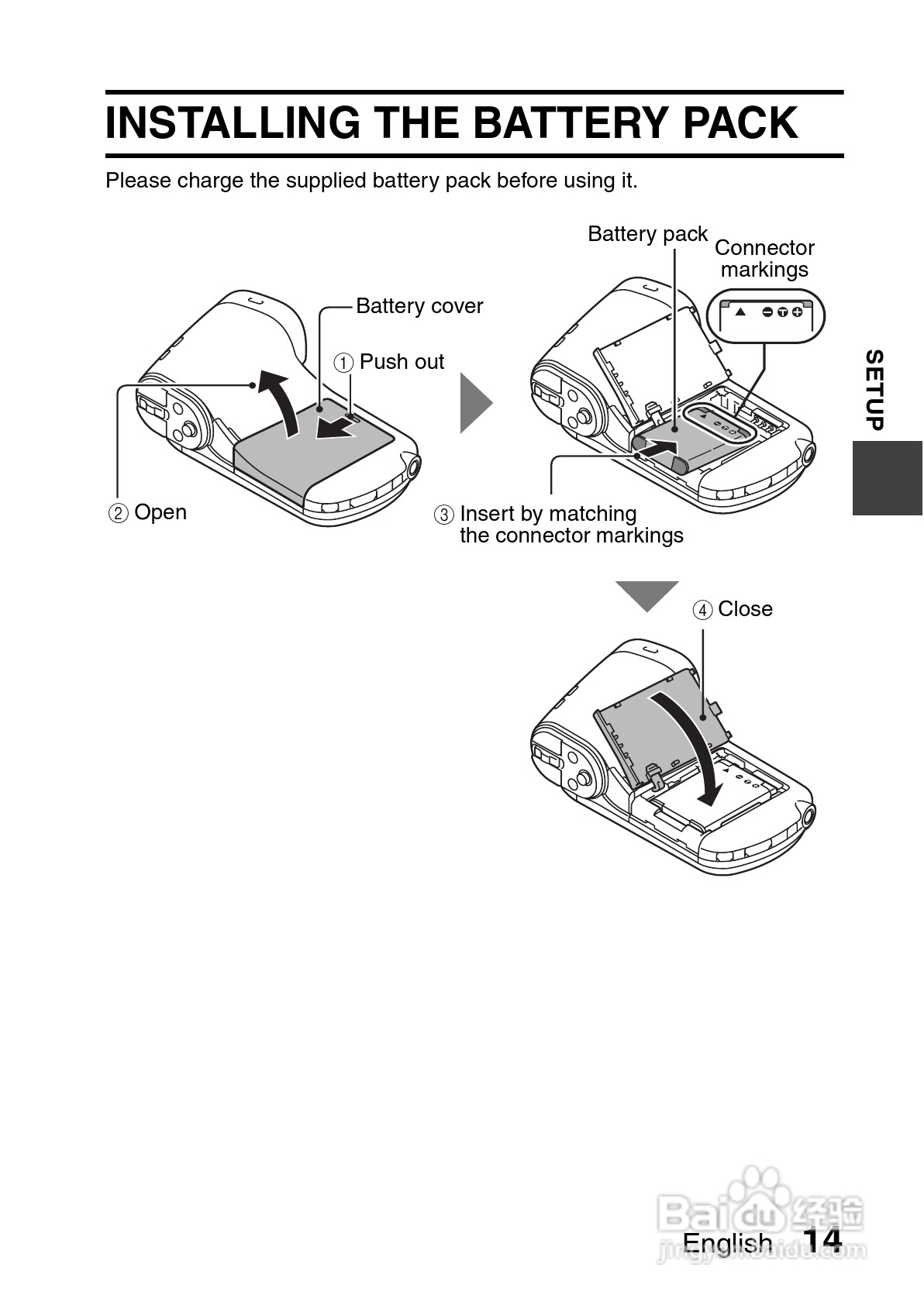 INSTALLING THE BATTERY PACK

Please charge the supplied battery pack before using it.

Battery cover

① Push out

② Open

Battery pack

Connector markings

③ Insert by matching the connector markings

④ Close

SETUP

Baidu 经验
jingyan.baidu.com

English 14