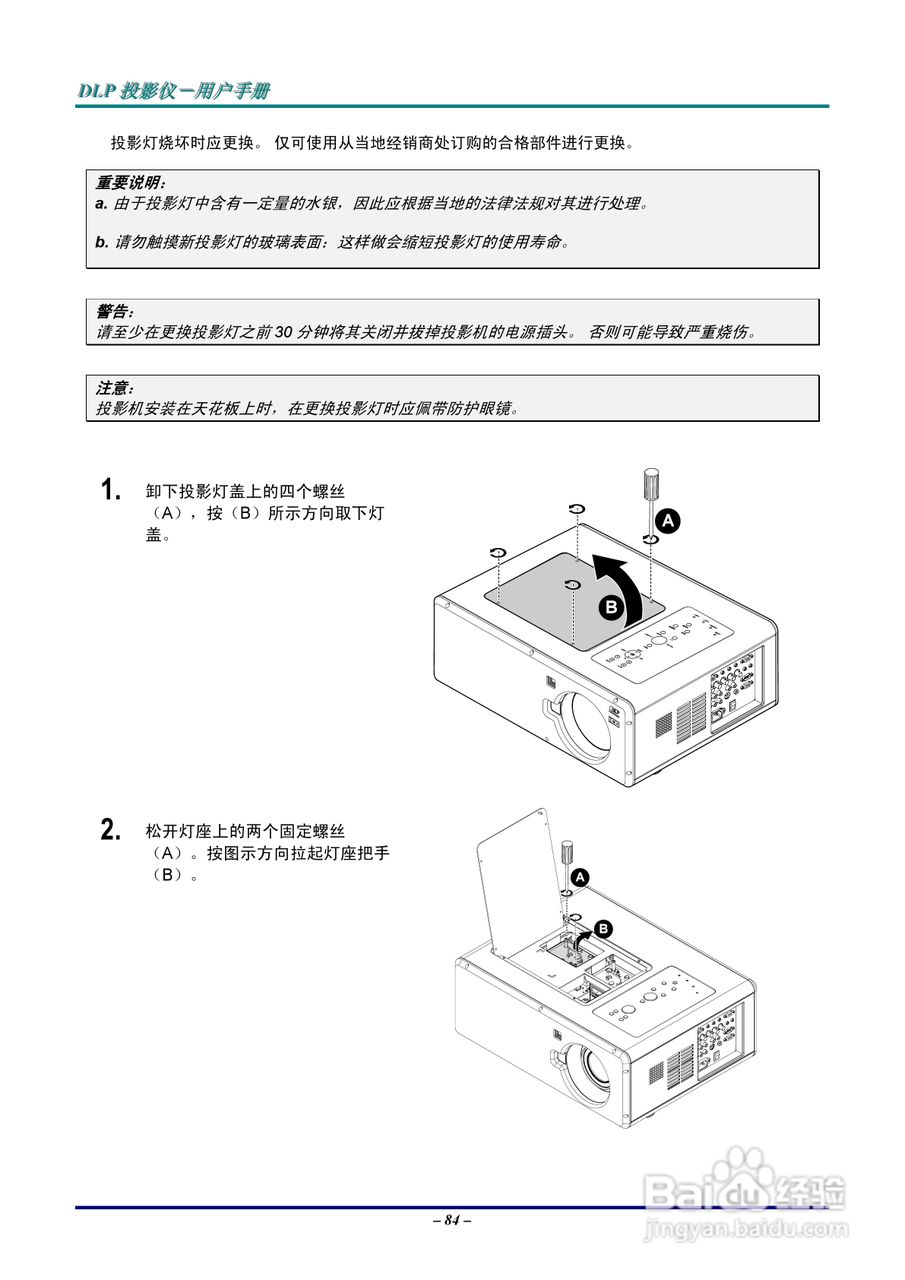 DLP 投影仪－用户手册

投影灯烧坏时应更换。 仅可使用从当地经销商处订购的合格部件进行更换。

重要说明：
a. 由于投影灯中含有一定量的水银，因此应根据当地的法律法规对其进行处理。

b. 请勿触摸新投影灯的玻璃表面：这样做会缩短投影灯的使用寿命。

警告：
请至少在更换投影灯之前 30 分钟将其关闭并拔掉投影机的电源插头。 否则可能导致严重烧伤。

注意：
投影机安装在天花板上时，在更换投影灯时应佩带防护眼镜。

1. 卸下投影灯盖上的四个螺丝（A），按（B）所示方向取下灯盖。

A

B

2. 松开灯座上的两个固定螺丝（A）。按图示方向拉起灯座把手（B）。

A

B

– 84 –

Baidu 经验
jingyan.baidu.com