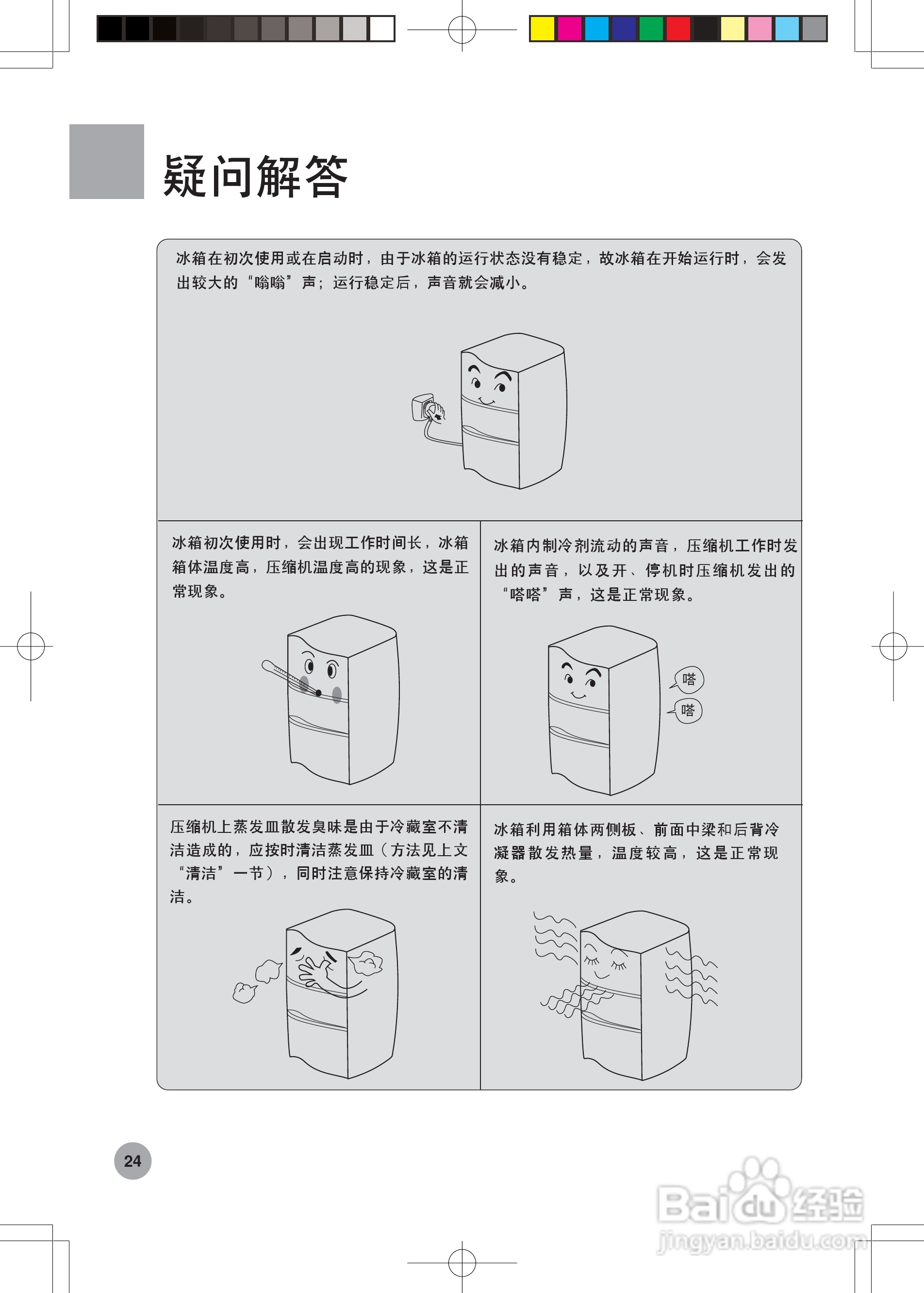 疑问解答

冰箱在初次使用或在启动时，由于冰箱的运行状态没有稳定，故冰箱在开始运行时，会发出较大的“嗡嗡”声；运行稳定后，声音就会减小。

冰箱初次使用时，会出现工作时间长，冰箱箱体温度高，压缩机温度高的现象，这是正常现象。

冰箱内制冷剂流动的声音，压缩机工作时发出的声音，以及开、停机时压缩机发出的“嗒嗒”声，这是正常现象。

嗒

嗒

压缩机上蒸发皿散发臭味是由于冷藏室不清洁造成的，应按时清洁蒸发皿（方法见上文“清洁”一节），同时注意保持冷藏室的清洁。

冰箱利用箱体两侧板、前面中梁和后背冷凝器散发热量，温度较高，这是正常现象。

24

Baidu经验
jingyan.baidu.com