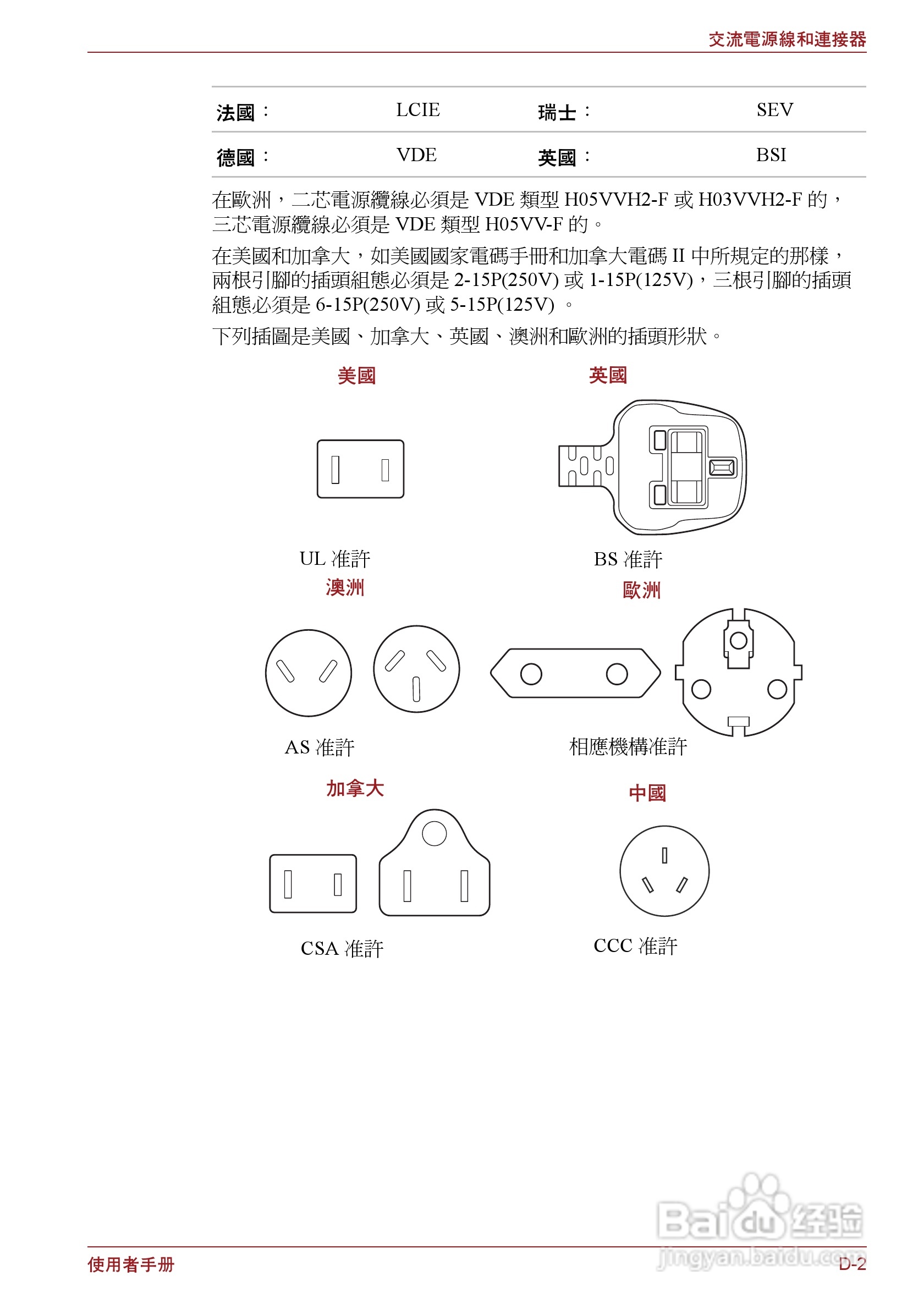 交流電源線和連接器

| 法國： | LCIE | 瑞士： | SEV |
|---|---|---|---|
| 德國： | VDE | 英國： | BSI |

在歐洲，二芯電源纜線必須是 VDE 類型 H05VVH2-F 或 H03VVH2-F 的，三芯電源纜線必須是 VDE 類型 H05VV-F 的。

在美國和加拿大，如美國國家電碼手冊和加拿大電碼 II 中所規定的那樣，兩根引腳的插頭組態必須是 2-15P(250V) 或 1-15P(125V)，三根引腳的插頭組態必須是 6-15P(250V) 或 5-15P(125V) 。

下列插圖是美國、加拿大、英國、澳洲和歐洲的插頭形狀。

美國

UL 准許

英國

BS 准許

澳洲

AS 准許

歐洲

相應機構准許

加拿大

CSA 准許

中國

CCC 准許

Baidu 经验
jingyan.baidu.com

使用者手冊

D-2