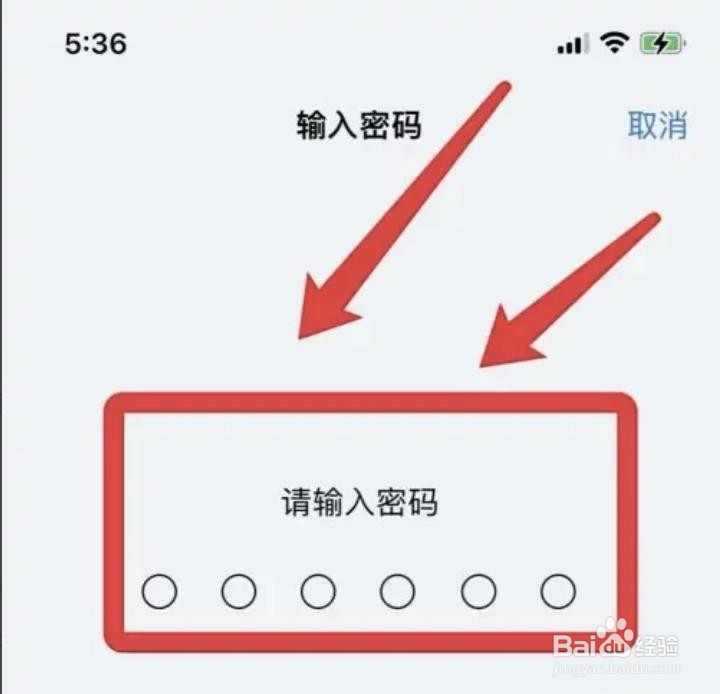 5:36

输入密码

取消

请输入密码

Baidu经验
jingyan.baidu.com