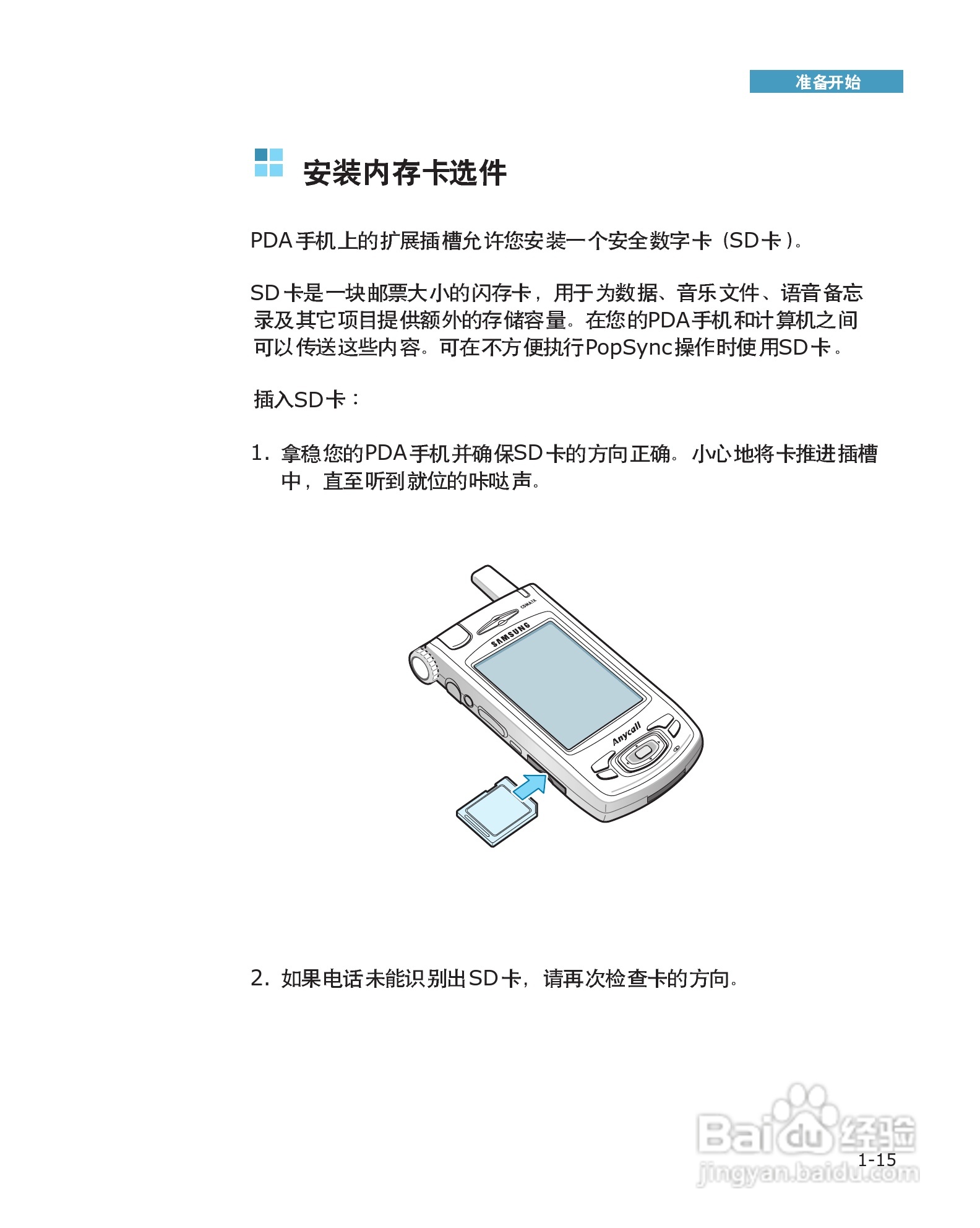 准备开始

安装内存卡选件

PDA手机上的扩展插槽允许您安装一个安全数字卡（SD卡）。

SD卡是一块邮票大小的闪存卡，用于为数据、音乐文件、语音备忘录及其它项目提供额外的存储容量。在您的PDA手机和计算机之间可以传送这些内容。可在不方便执行PopSync操作时使用SD卡。

插入SD卡：

1. 拿稳您的PDA手机并确保SD卡的方向正确。小心地将卡推进插槽中，直至听到就位的咔哒声。

CDMA1X
SAMSUNG
Anycall

2. 如果电话未能识别出SD卡，请再次检查卡的方向。

Baidu经验
jingyan.baidu.com

1-15