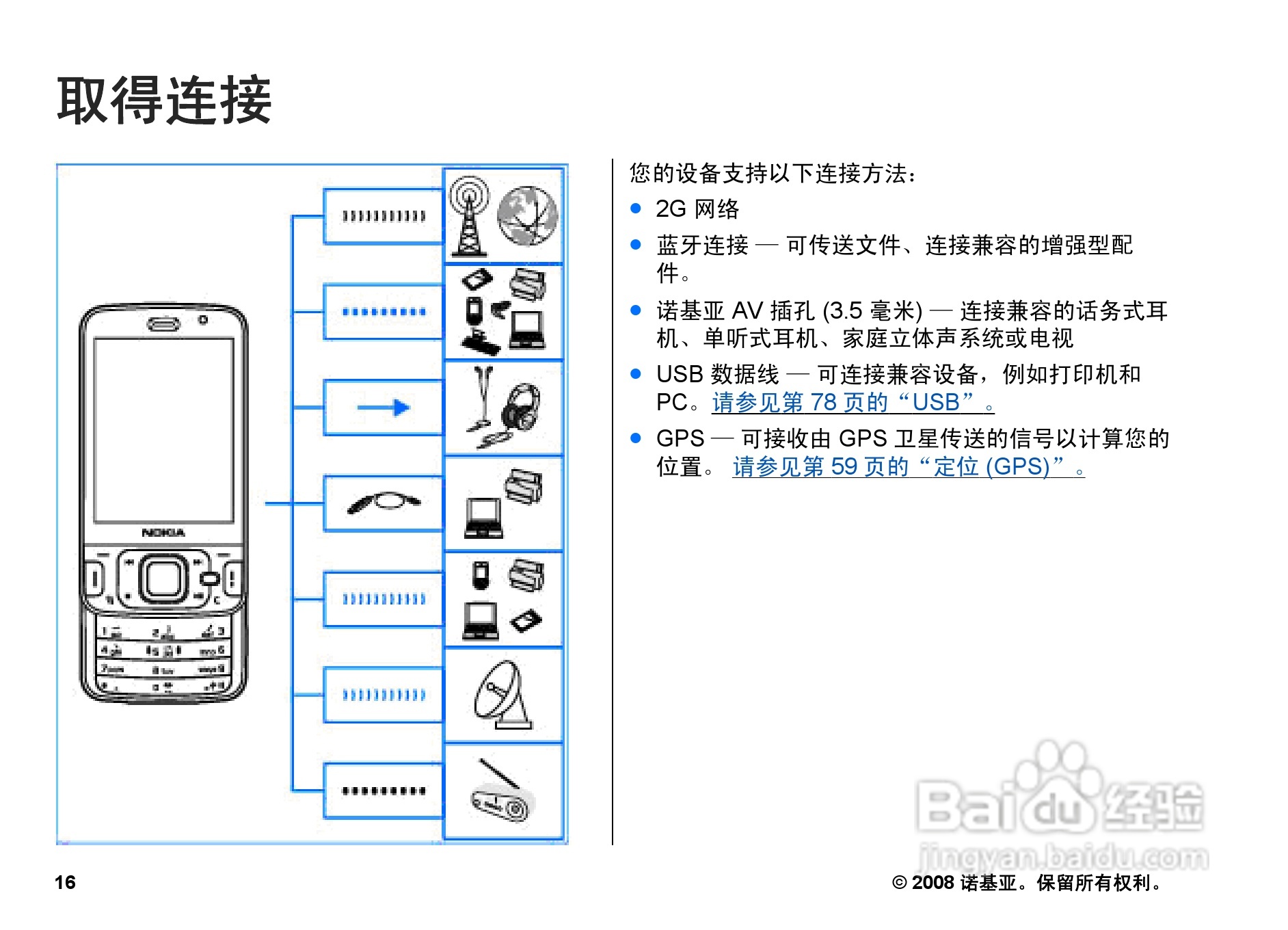 取得连接

NOKIA

您的设备支持以下连接方法：

● 2G 网络

● 蓝牙连接 — 可传送文件、连接兼容的增强型配件。

● 诺基亚 AV 插孔 (3.5 毫米) — 连接兼容的话务式耳机、单听式耳机、家庭立体声系统或电视

● USB 数据线 — 可连接兼容设备，例如打印机和 PC。请参见第 78 页的“USB”。

● GPS — 可接收由 GPS 卫星传送的信号以计算您的位置。 请参见第 59 页的“定位 (GPS)”。

Baidu 经验
jingyan.baidu.com

16

© 2008 诺基亚。保留所有权利。