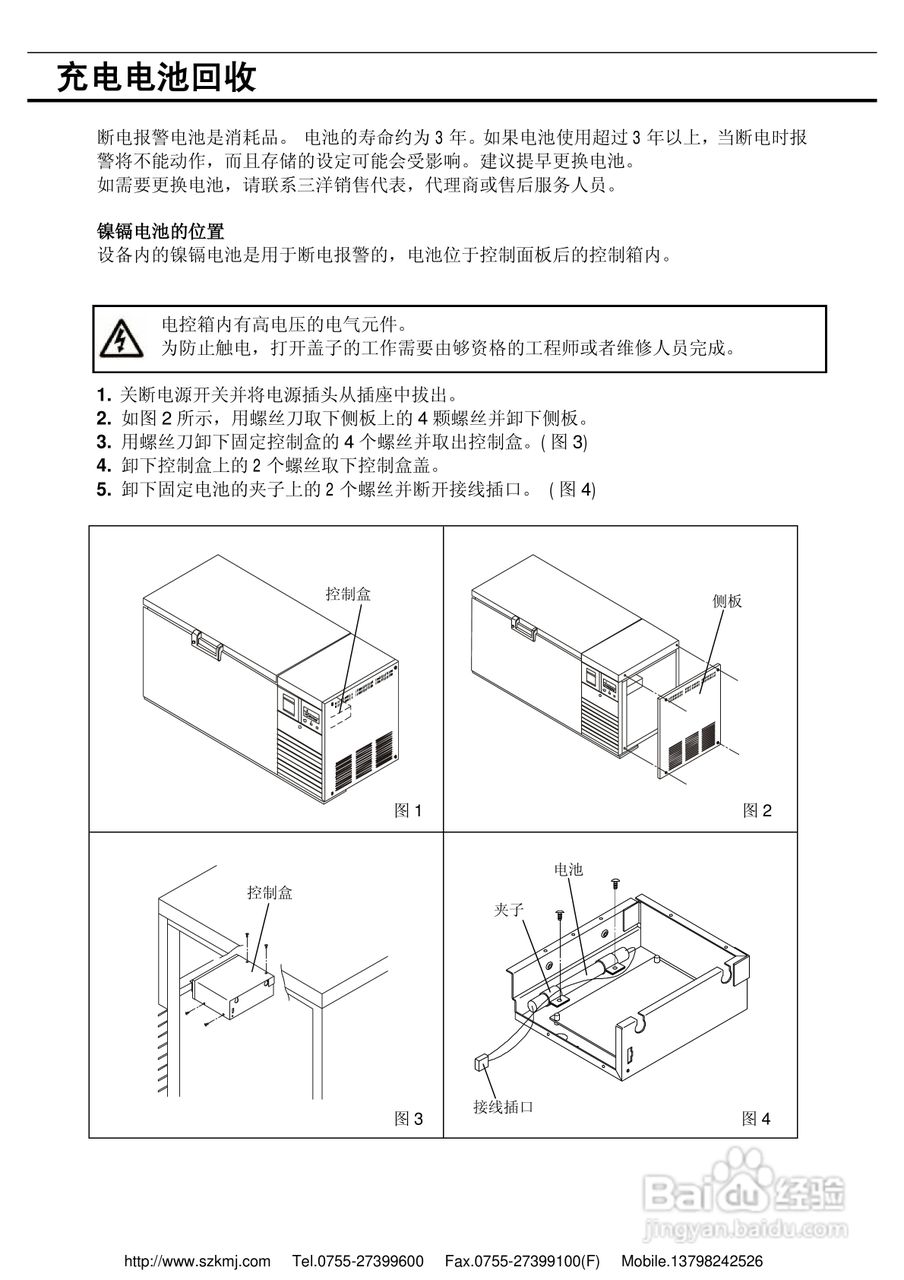 充电电池回收

断电报警电池是消耗品。 电池的寿命约为 3 年。如果电池使用超过 3 年以上，当断电时报警将不能动作，而且存储的设定可能会受影响。建议提早更换电池。
如需要更换电池，请联系三洋销售代表，代理商或售后服务人员。

镍镉电池的位置
设备内的镍镉电池是用于断电报警的，电池位于控制面板后的控制箱内。

电控箱内有高电压的电气元件。
为防止触电，打开盖子的工作需要由够资格的工程师或者维修人员完成。

1. 关断电源开关并将电源插头从插座中拔出。
2. 如图 2 所示，用螺丝刀取下侧板上的 4 颗螺丝并卸下侧板。
3. 用螺丝刀卸下固定控制盒的 4 个螺丝并取出控制盒。( 图 3)
4. 卸下控制盒上的 2 个螺丝取下控制盒盖。
5. 卸下固定电池的夹子上的 2 个螺丝并断开接线插口。 ( 图 4)

控制盒
图 1
侧板
图 2
控制盒
图 3
电池
夹子
接线插口
图 4

Baidu 经验
jingyan.baidu.com

http://www.szkmj.com Tel.0755-27399600 Fax.0755-27399100(F) Mobile.13798242526