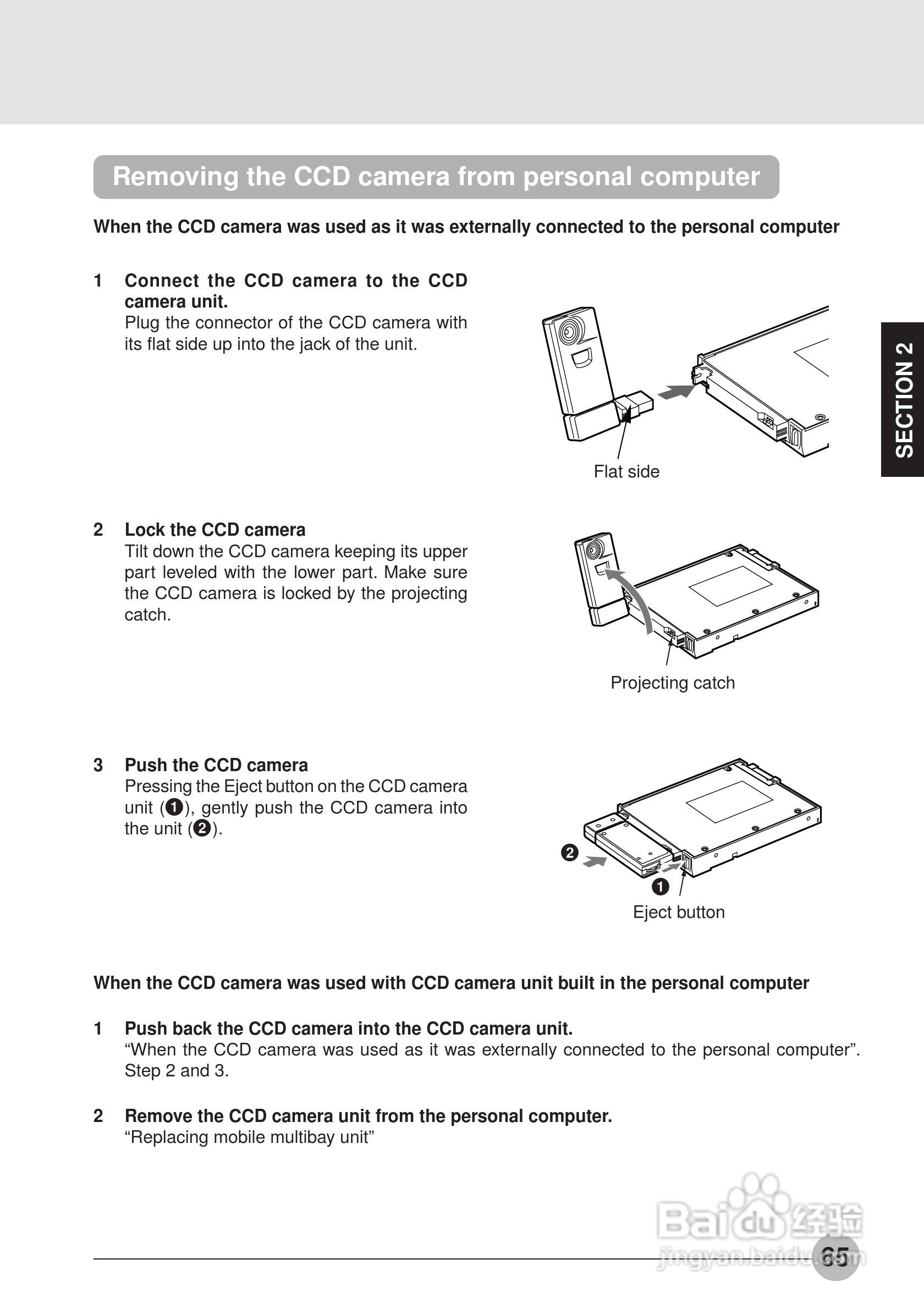 Removing the CCD camera from personal computer

When the CCD camera was used as it was externally connected to the personal computer

1 Connect the CCD camera to the CCD camera unit.
Plug the connector of the CCD camera with its flat side up into the jack of the unit.

Flat side

SECTION 2

2 Lock the CCD camera
Tilt down the CCD camera keeping its upper part leveled with the lower part. Make sure the CCD camera is locked by the projecting catch.

Projecting catch

3 Push the CCD camera
Pressing the Eject button on the CCD camera unit (❶), gently push the CCD camera into the unit (❷).

❷
❶
Eject button

When the CCD camera was used with CCD camera unit built in the personal computer

1 Push back the CCD camera into the CCD camera unit.
“When the CCD camera was used as it was externally connected to the personal computer”. Step 2 and 3.

2 Remove the CCD camera unit from the personal computer.
“Replacing mobile multibay unit”

Baidu 经验
jingyan.baidu.com

65