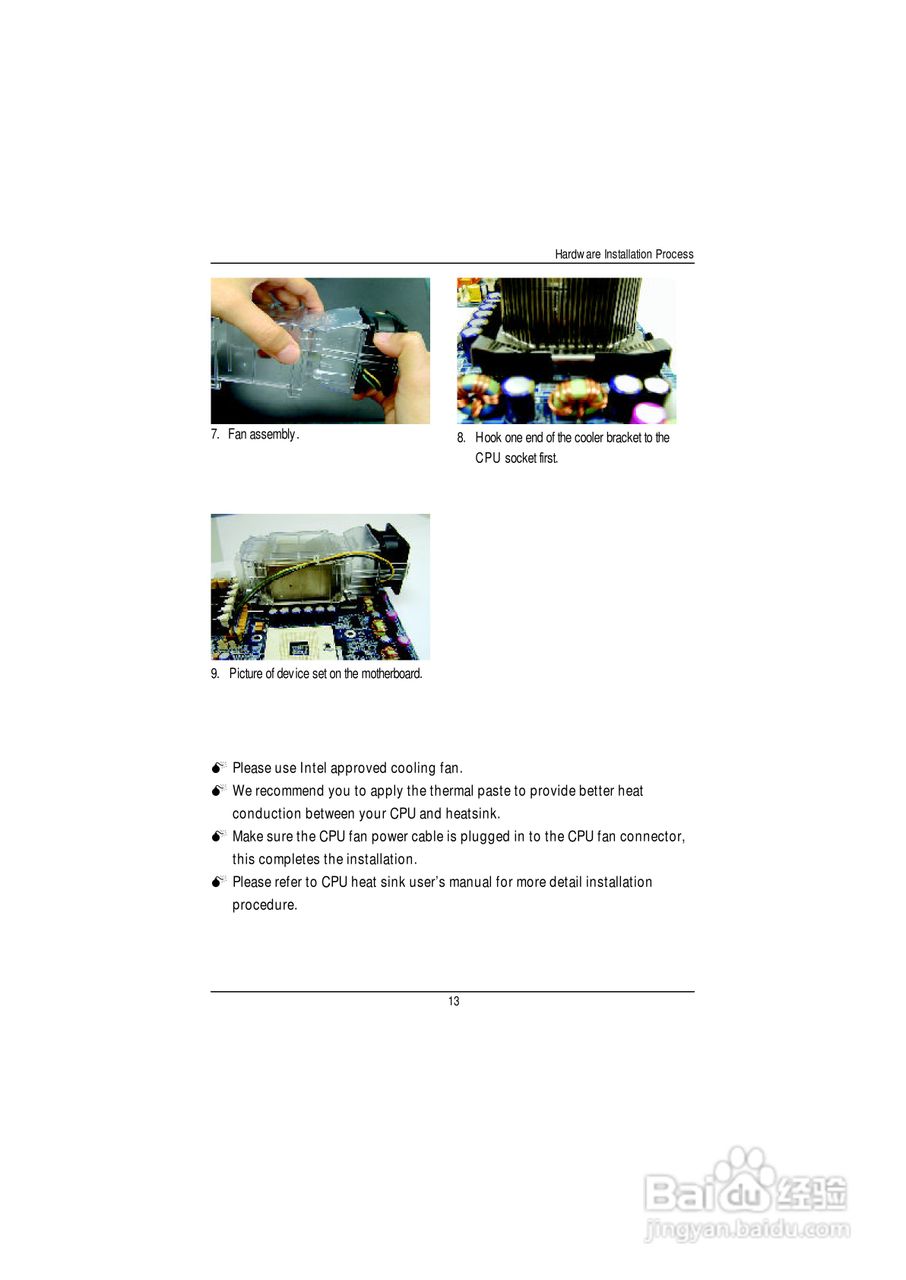 Hardware Installation Process

7. Fan assembly.

8. Hook one end of the cooler bracket to the CPU socket first.

9. Picture of device set on the motherboard.

Please use Intel approved cooling fan.
We recommend you to apply the thermal paste to provide better heat conduction between your CPU and heatsink.
Make sure the CPU fan power cable is plugged in to the CPU fan connector, this completes the installation.
Please refer to CPU heat sink user's manual for more detail installation procedure.

13

Baidu经验
jingyan.baidu.com