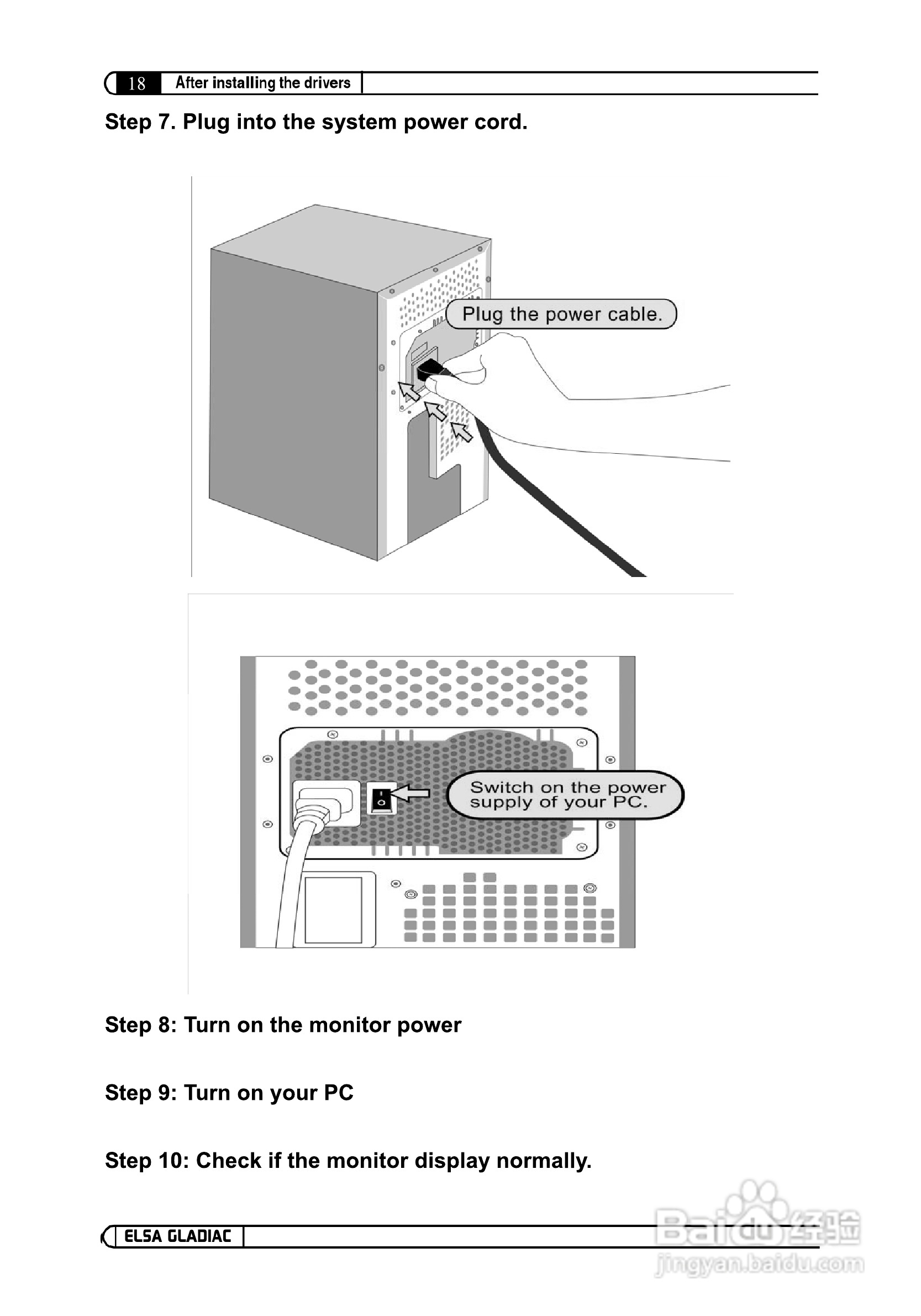 18 After installing the drivers

Step 7. Plug into the system power cord.

Plug the power cable.

Switch on the power supply of your PC.

Step 8: Turn on the monitor power

Step 9: Turn on your PC

Step 10: Check if the monitor display normally.

ELSA GLADIAC

Baidu经验
jingyan.baidu.com