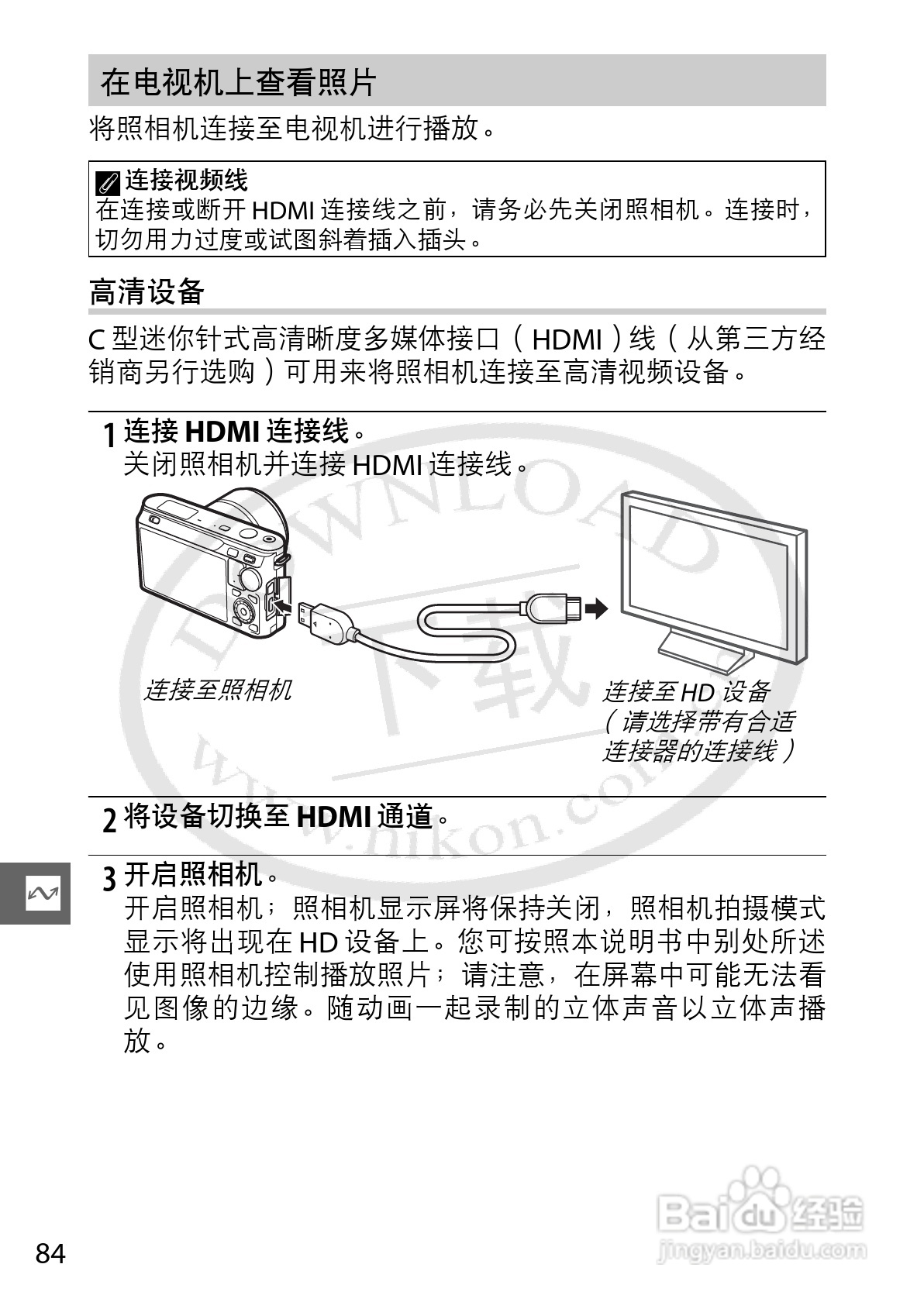 在电视机上查看照片

将照相机连接至电视机进行播放。

连接视频线
在连接或断开 HDMI 连接线之前，请务必先关闭照相机。连接时，切勿用力过度或试图斜着插入插头。

高清设备

C 型迷你针式高清晰度多媒体接口（HDMI）线（从第三方经销商另行选购）可用来将照相机连接至高清视频设备。

1 连接 HDMI 连接线。
关闭照相机并连接 HDMI 连接线。

连接至照相机

连接至 HD 设备（请选择带有合适连接器的连接线）

DOWNLOAD 下载 www.nikon.com

2 将设备切换至 HDMI 通道。

3 开启照相机。
开启照相机；照相机显示屏将保持关闭，照相机拍摄模式显示将出现在 HD 设备上。您可按照本说明书中别处所述使用照相机控制播放照片；请注意，在屏幕中可能无法看见图像的边缘。随动画一起录制的立体声音以立体声播放。

84

Baidu 经验 jingyan.baidu.com