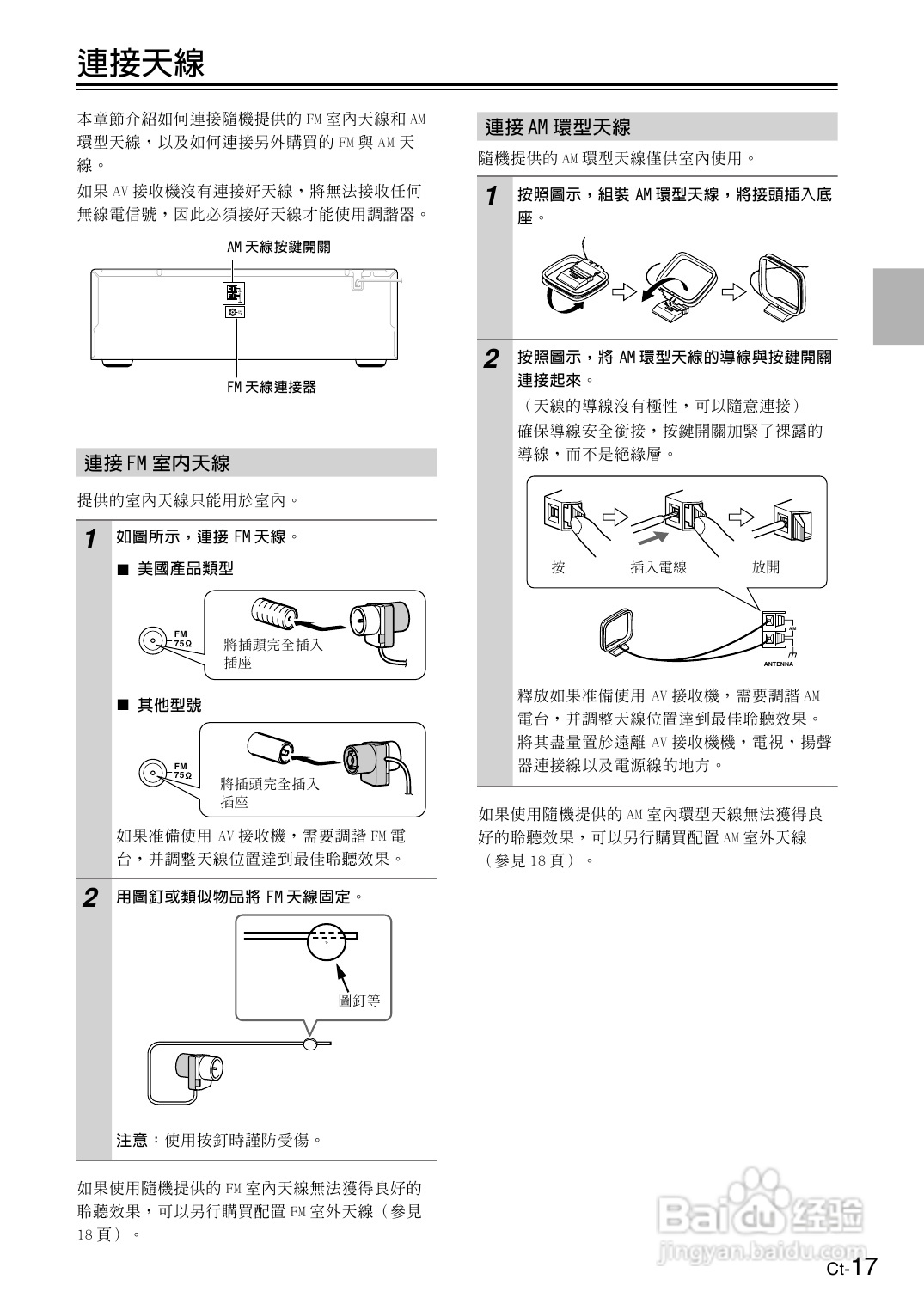 連接天線

本章節介紹如何連接隨機提供的 FM 室內天線和 AM 環型天線，以及如何連接另外購買的 FM 與 AM 天線。

如果 AV 接收機沒有連接好天線，將無法接收任何無線電信號，因此必須接好天線才能使用調諧器。

AM 天線按鍵開關

FM 天線連接器

連接 FM 室內天線

提供的室內天線只能用於室內。

1 如圖所示，連接 FM 天線。

■ 美國產品類型

FM 75Ω

將插頭完全插入插座

■ 其他型號

FM 75Ω

將插頭完全插入插座

如果准備使用 AV 接收機，需要調諧 FM 電台，并調整天線位置達到最佳聆聽效果。

2 用圖釘或類似物品將 FM 天線固定。

圖釘等

注意：使用按釘時謹防受傷。

如果使用隨機提供的 FM 室內天線無法獲得良好的聆聽效果，可以另行購買配置 FM 室外天線（參見 18 頁）。

連接 AM 環型天線

隨機提供的 AM 環型天線僅供室內使用。

1 按照圖示，組裝 AM 環型天線，將接頭插入底座。

2 按照圖示，將 AM 環型天線的導線與按鍵開關連接起來。

（天線的導線沒有極性，可以隨意連接）

確保導線安全銜接，按鍵開關加緊了裸露的導線，而不是絕緣層。

按　插入電線　放開

AM

ANTENNA

釋放如果准備使用 AV 接收機，需要調諧 AM 電台，并調整天線位置達到最佳聆聽效果。將其盡量置於遠離 AV 接收機機，電視，揚聲器連接線以及電源線的地方。

如果使用隨機提供的 AM 室內環型天線無法獲得良好的聆聽效果，可以另行購買配置 AM 室外天線（參見 18 頁）。

Baidu 经验
jingyan.baidu.com

Ct-17