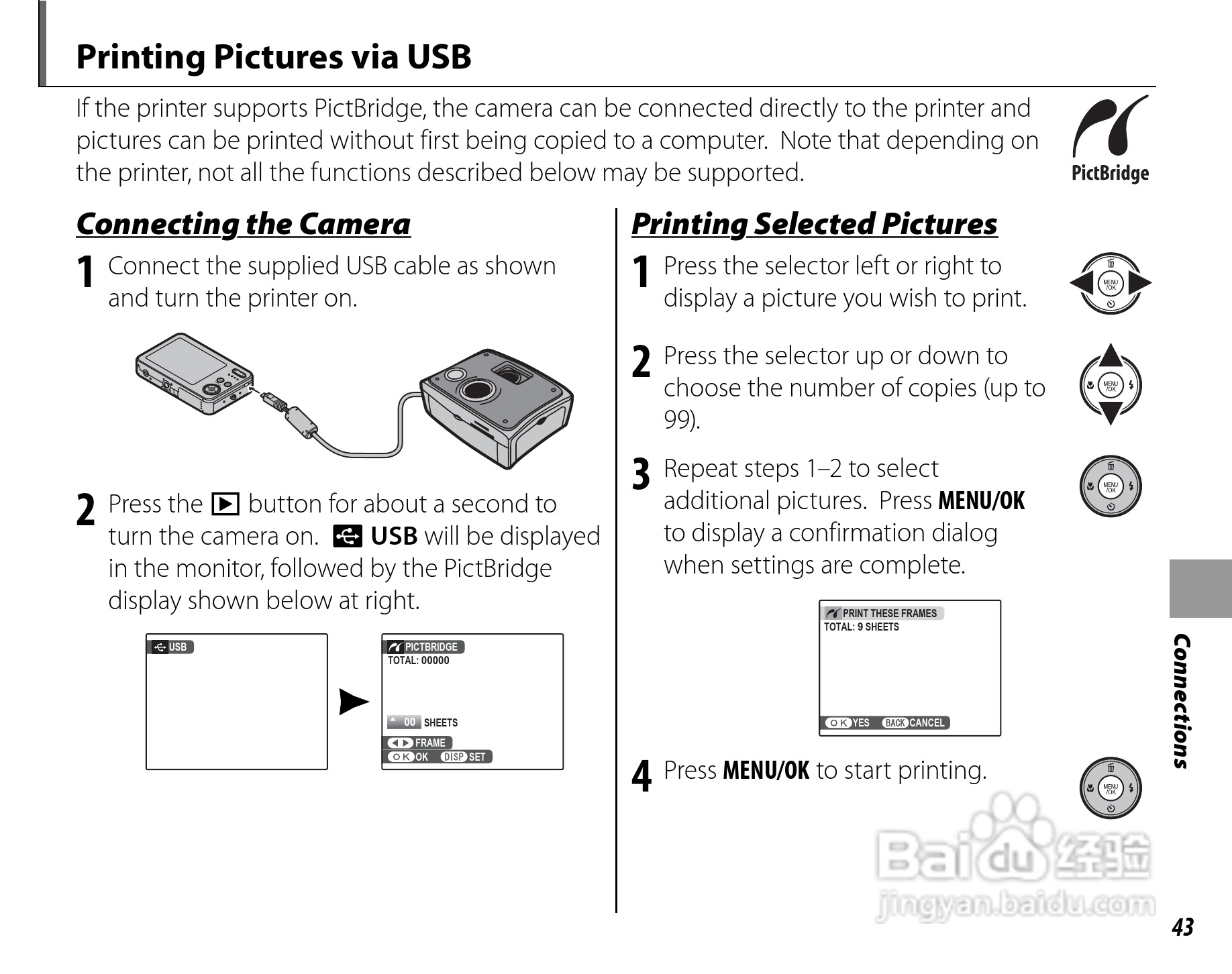 Printing Pictures via USB

If the printer supports PictBridge, the camera can be connected directly to the printer and pictures can be printed without first being copied to a computer. Note that depending on the printer, not all the functions described below may be supported.

PictBridge

Connecting the Camera

1 Connect the supplied USB cable as shown and turn the printer on.

2 Press the ▶ button for about a second to turn the camera on. USB will be displayed in the monitor, followed by the PictBridge display shown below at right.

USB

PICTBRIDGE
TOTAL: 00000
00 SHEETS
FRAME
OK OK DISP SET

Printing Selected Pictures

1 Press the selector left or right to display a picture you wish to print.

MENU /OK

2 Press the selector up or down to choose the number of copies (up to 99).

MENU /OK

3 Repeat steps 1–2 to select additional pictures. Press MENU/OK to display a confirmation dialog when settings are complete.

MENU /OK

PRINT THESE FRAMES
TOTAL: 9 SHEETS
OK YES BACK CANCEL

4 Press MENU/OK to start printing.

MENU /OK

Connections

Baidu 经验
jingyan.baidu.com

43