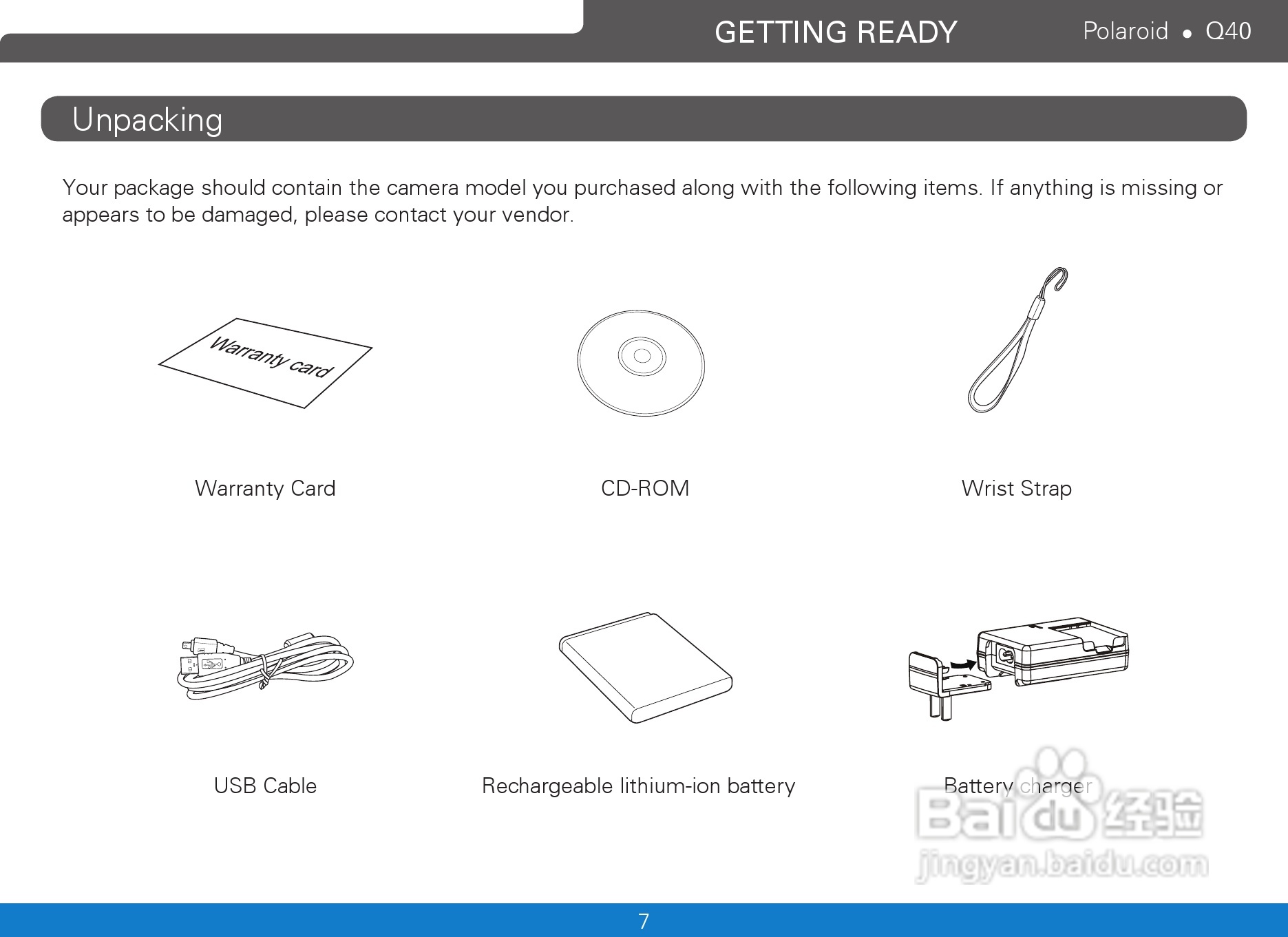 GETTING READY Polaroid • Q40

Unpacking

Your package should contain the camera model you purchased along with the following items. If anything is missing or appears to be damaged, please contact your vendor.

Warranty card

Warranty Card

CD-ROM

Wrist Strap

USB Cable

Rechargeable lithium-ion battery

Battery charger

Baidu 经验
jingyan.baidu.com

7